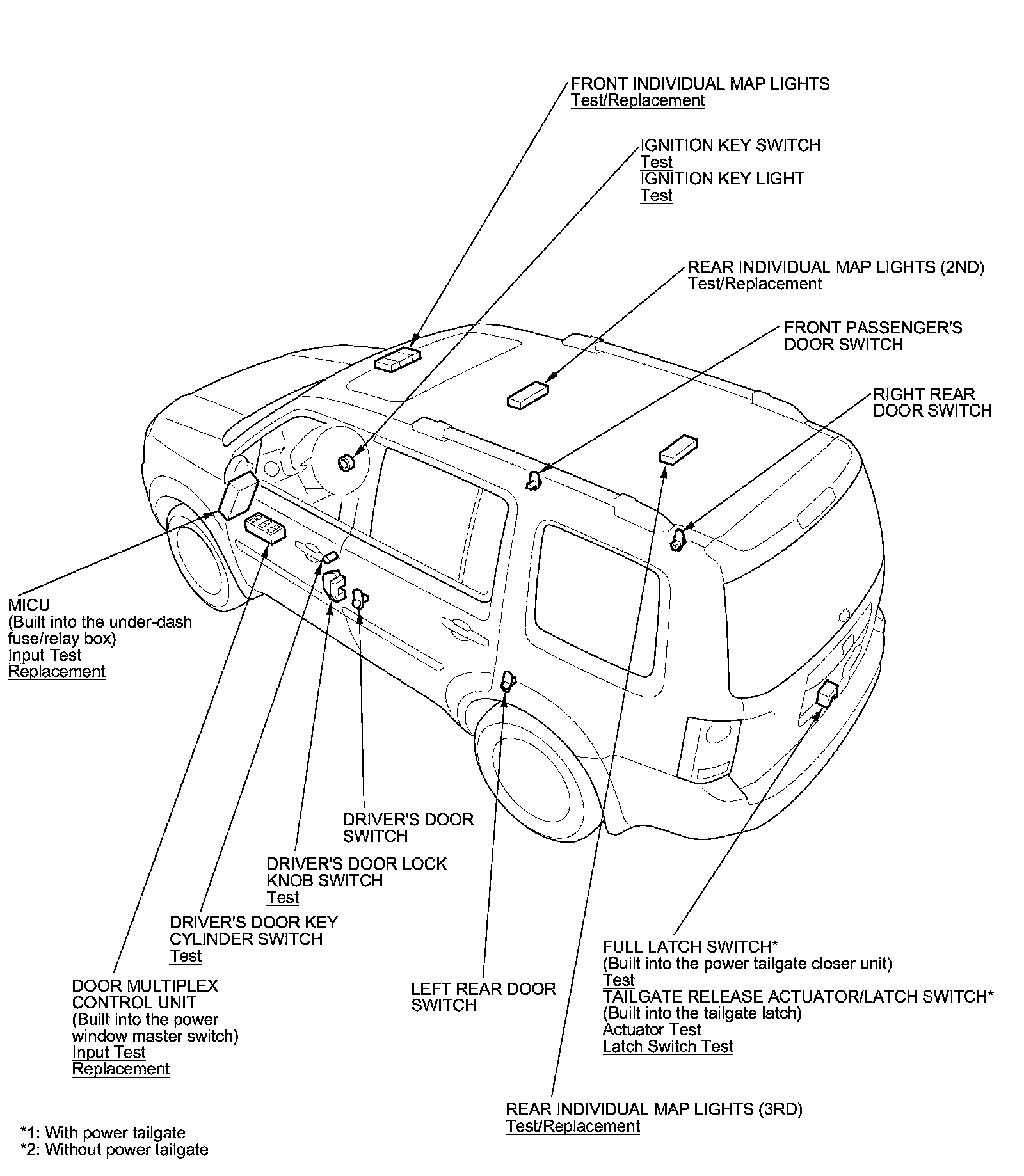 FRONT INDIVIDUAL MAP LIGHTS
Test/Replacement

IGNITION KEY SWITCH
Test
IGNITION KEY LIGHT
Test

REAR INDIVIDUAL MAP LIGHTS (2ND)
Test/Replacement

FRONT PASSENGER'S
DOOR SWITCH

RIGHT REAR
DOOR SWITCH

MICU
(Built into the under-dash fuse/relay box)
Input Test
Replacement

DRIVER'S DOOR
SWITCH

DRIVER'S DOOR LOCK
KNOB SWITCH
Test

DRIVER'S DOOR KEY
CYLINDER SWITCH
Test

DOOR MULTIPLEX
CONTROL UNIT
(Built into the power window master switch)
Input Test
Replacement

LEFT REAR DOOR
SWITCH

FULL LATCH SWITCH*
(Built into the power tailgate closer unit)
Test
TAILGATE RELEASE ACTUATOR/LATCH SWITCH*
(Built into the tailgate latch)
Actuator Test
Latch Switch Test

REAR INDIVIDUAL MAP LIGHTS (3RD)
Test/Replacement

*1: With power tailgate
*2: Without power tailgate