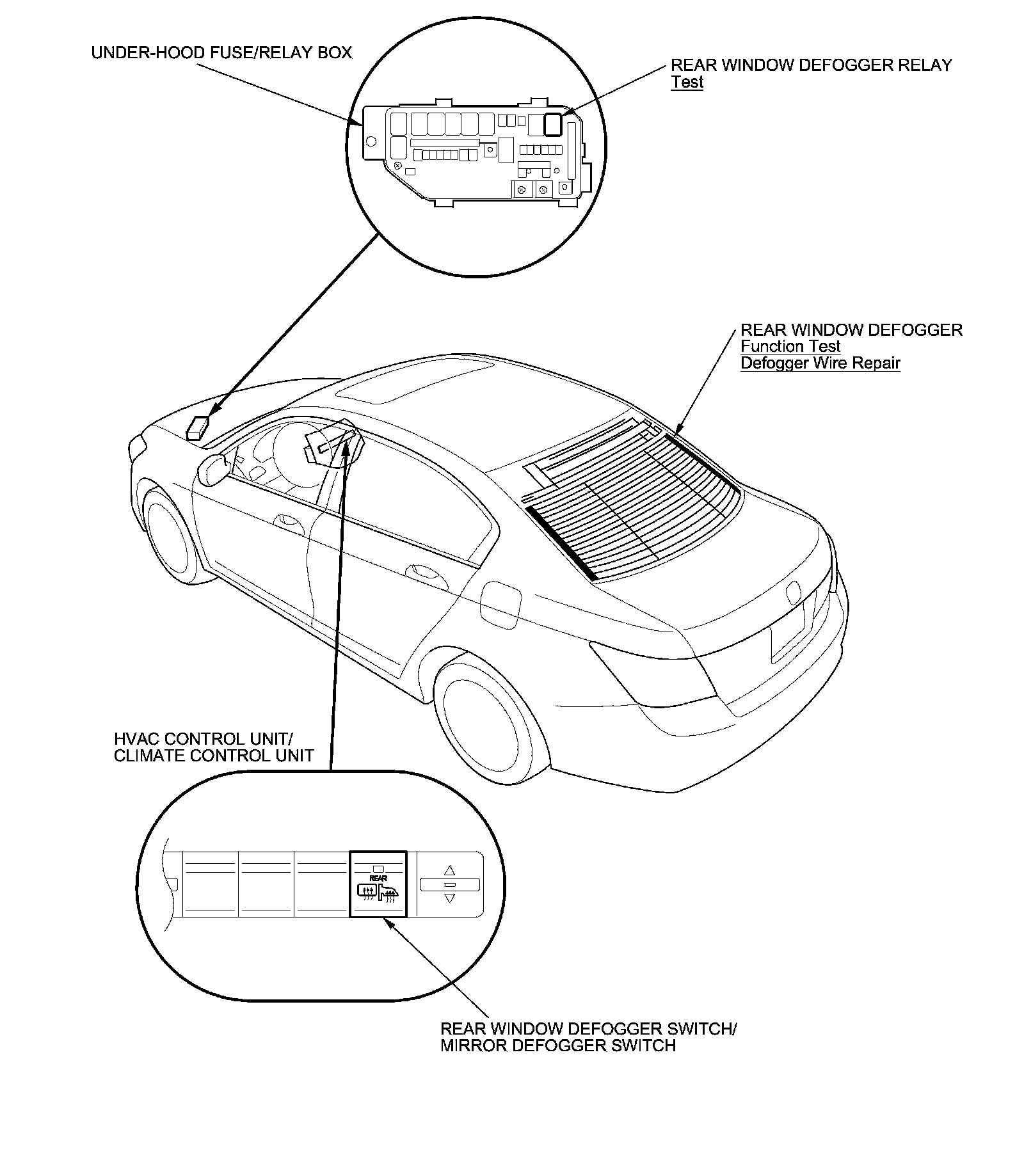 UNDER-HOOD FUSE/RELAY BOX

REAR WINDOW DEFOGGER RELAY
Test

REAR WINDOW DEFOGGER
Function Test
Defogger Wire Repair

HVAC CONTROL UNIT/
CLIMATE CONTROL UNIT

REAR

REAR WINDOW DEFOGGER SWITCH/
MIRROR DEFOGGER SWITCH