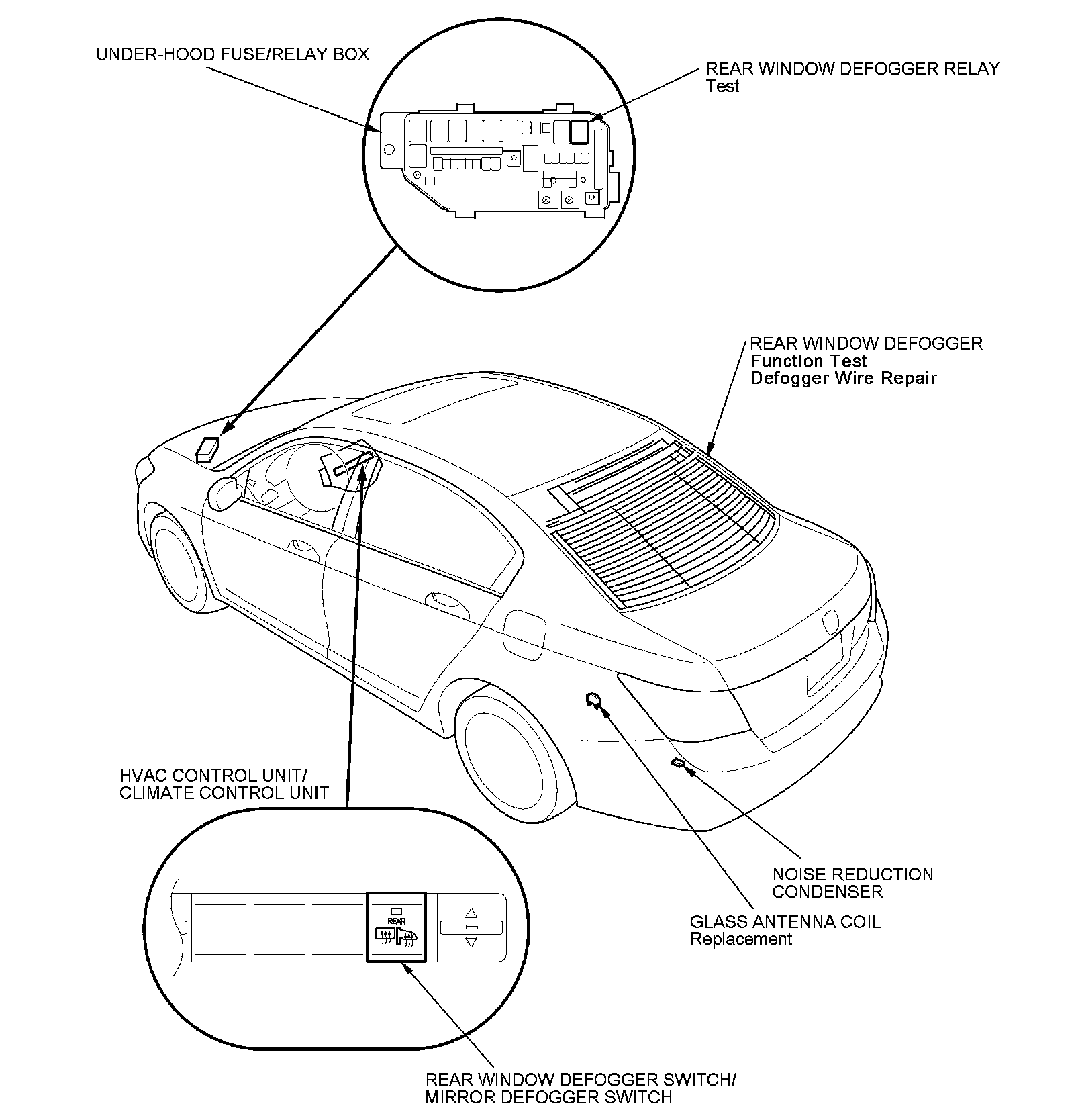 UNDER-HOOD FUSE/RELAY BOX

REAR WINDOW DEFOGGER RELAY
Test

REAR WINDOW DEFOGGER
Function Test
Defogger Wire Repair

HVAC CONTROL UNIT/
CLIMATE CONTROL UNIT

REAR

NOISE REDUCTION
CONDENSER

GLASS ANTENNA COIL
Replacement

REAR WINDOW DEFOGGER SWITCH/
MIRROR DEFOGGER SWITCH