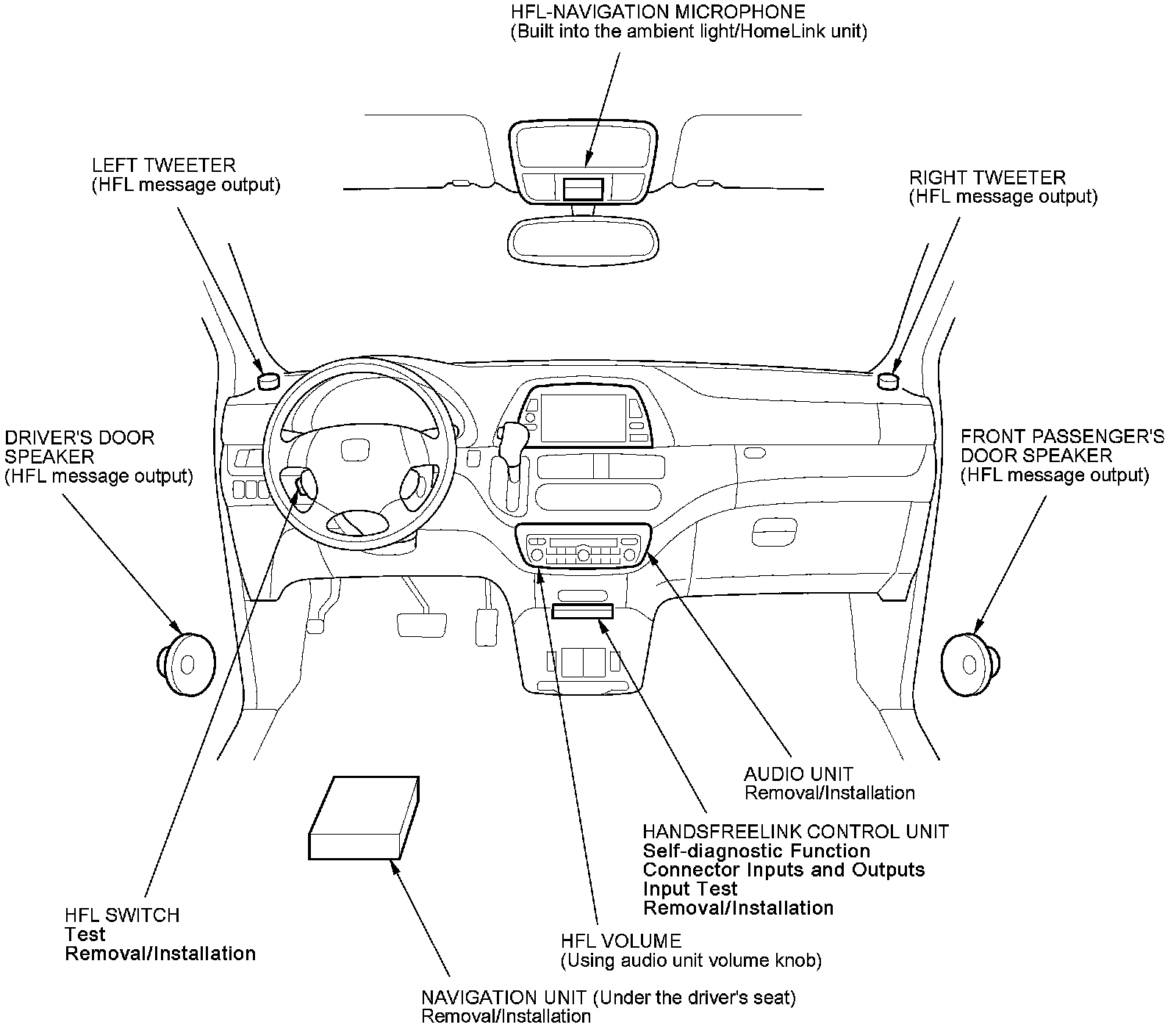 HFL-NAVIGATION MICROPHONE
(Built into the ambient light/HomeLink unit)

LEFT TWEETER
(HFL message output)

RIGHT TWEETER
(HFL message output)

DRIVER'S DOOR SPEAKER
(HFL message output)

FRONT PASSENGER'S DOOR SPEAKER
(HFL message output)

AUDIO UNIT
Removal/Installation

HANDSFREELINK CONTROL UNIT
Self-diagnostic Function
Connector Inputs and Outputs
Input Test
Removal/Installation

HFL SWITCH
Test
Removal/Installation

HFL VOLUME
(Using audio unit volume knob)

NAVIGATION UNIT (Under the driver's seat)
Removal/Installation