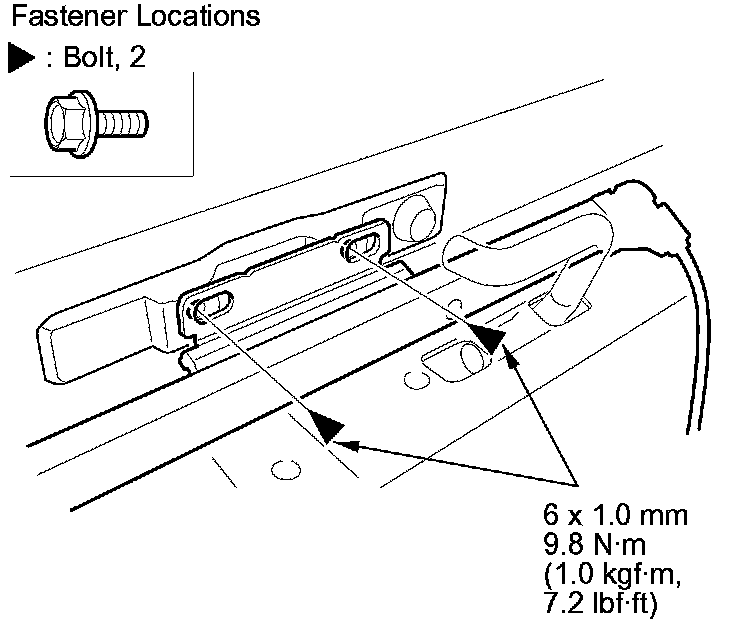 Fastener Locations

▶ : Bolt, 2

6 x 1.0 mm
9.8 N·m
(1.0 kgf·m,
7.2 lbf·ft)