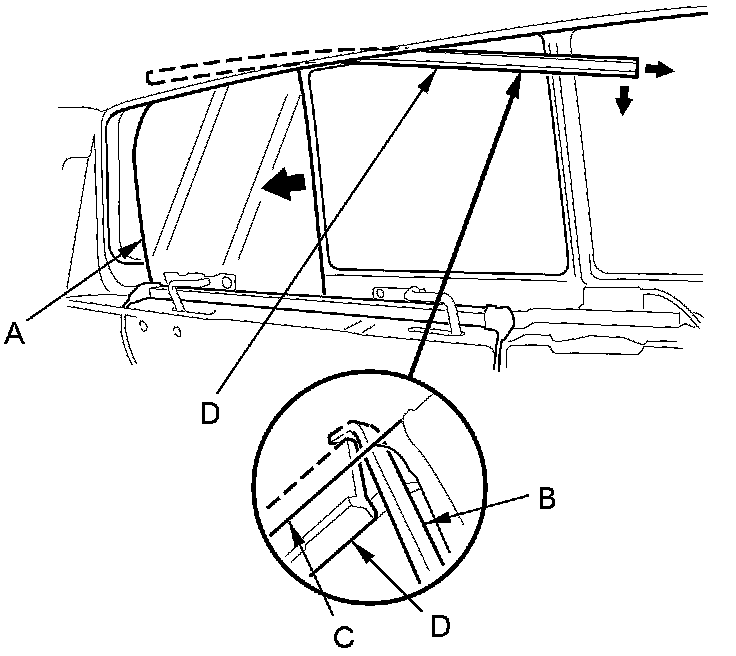 A
D
B
C
D