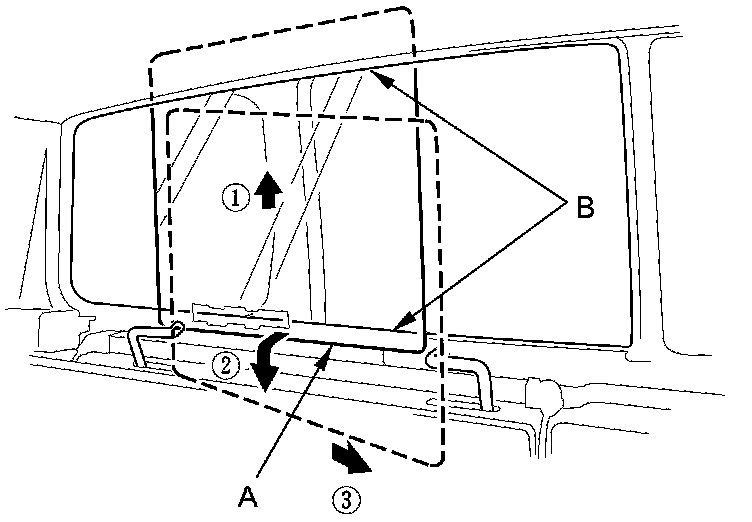 ①
B
②
A
③