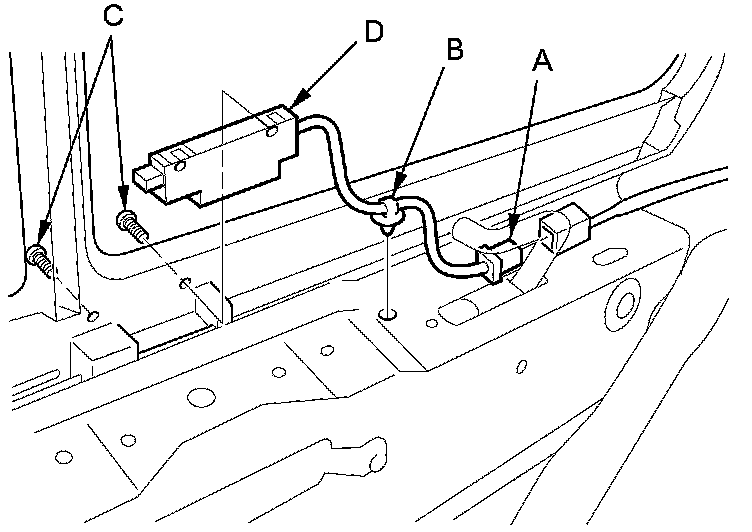 C
D
B
A