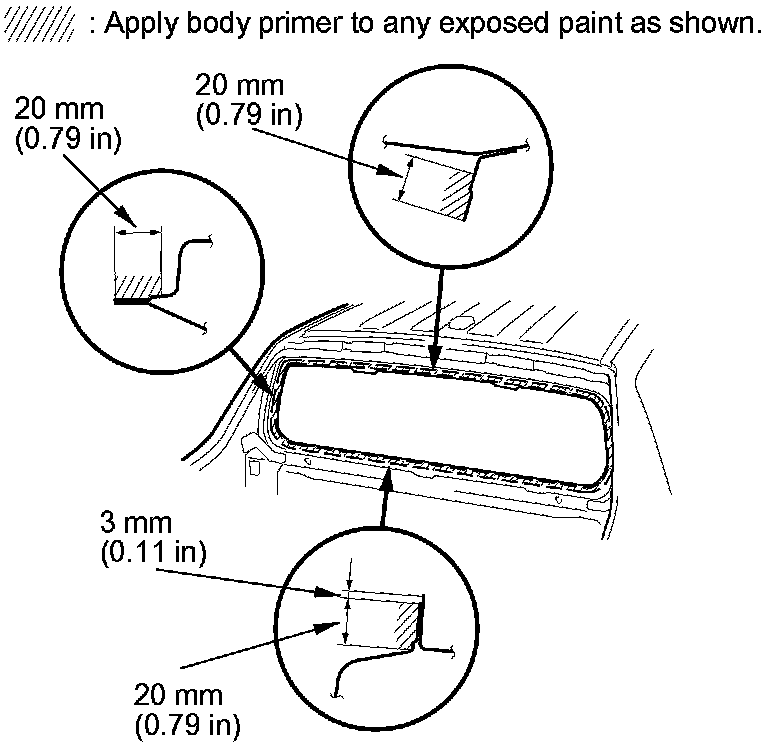 : Apply body primer to any exposed paint as shown.

20 mm
(0.79 in)

20 mm
(0.79 in)

3 mm
(0.11 in)

20 mm
(0.79 in)