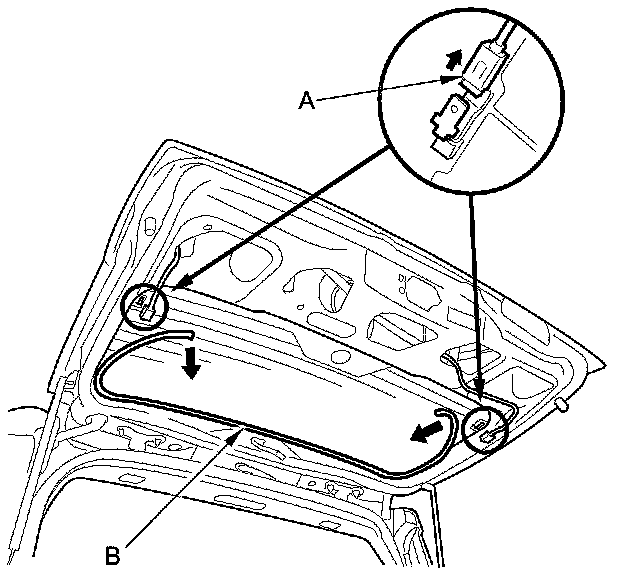 A

B