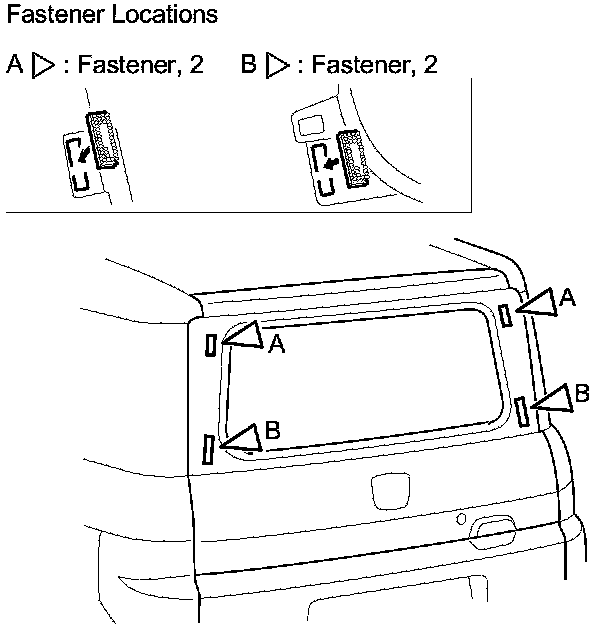 Fastener Locations

A ▷ : Fastener, 2

B ▷ : Fastener, 2

A

A

B

B