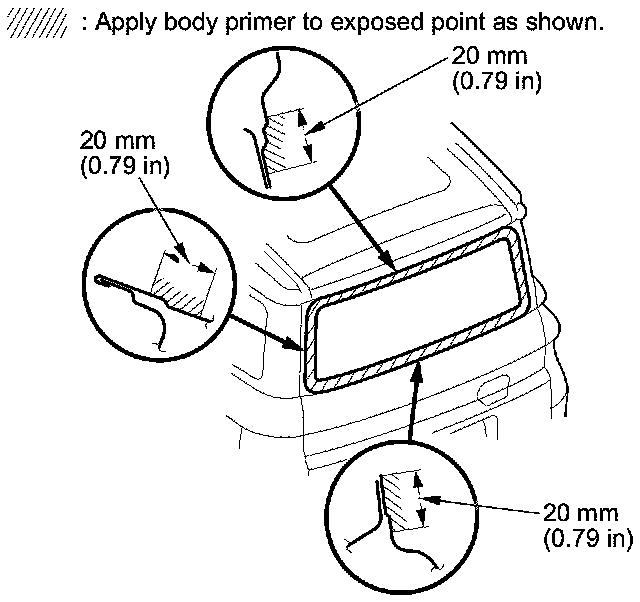 : Apply body primer to exposed point as shown.

20 mm
(0.79 in)

20 mm
(0.79 in)

20 mm
(0.79 in)