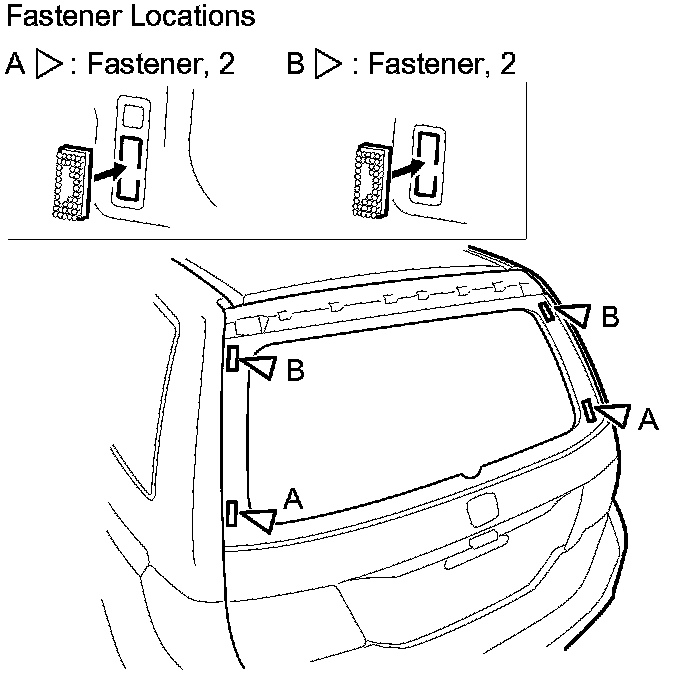 Fastener Locations

A ▷ : Fastener, 2 B ▷ : Fastener, 2

B

B

A

A