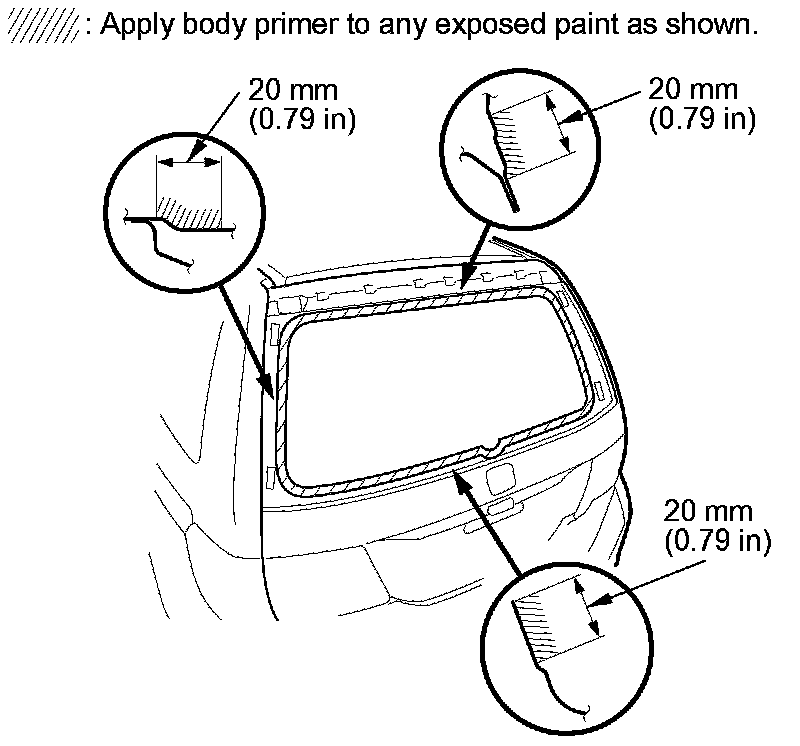 : Apply body primer to any exposed paint as shown.

20 mm (0.79 in)

20 mm (0.79 in)

20 mm (0.79 in)