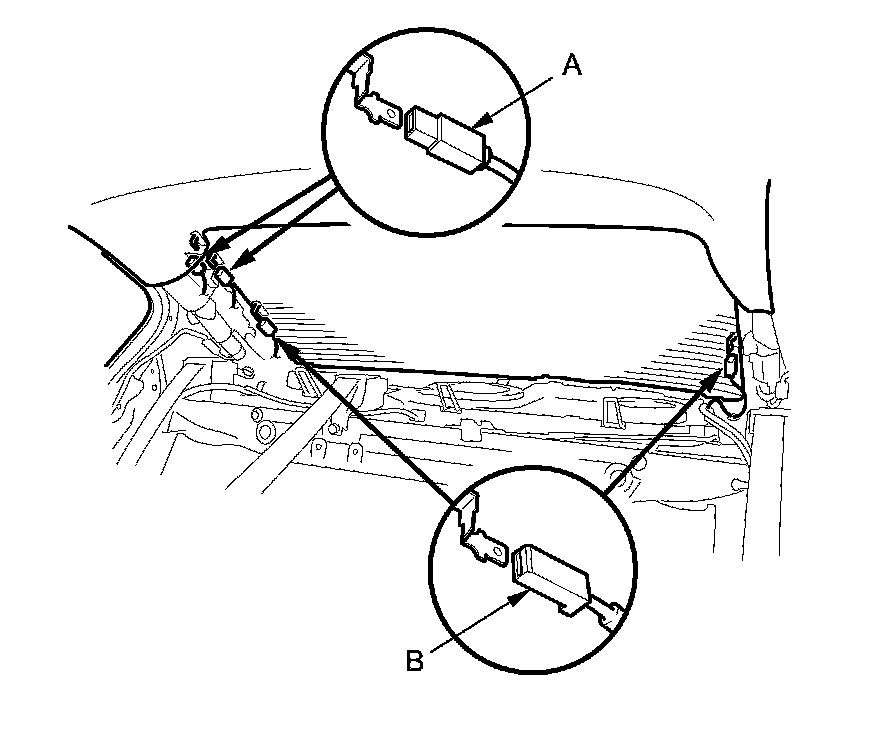 A

B