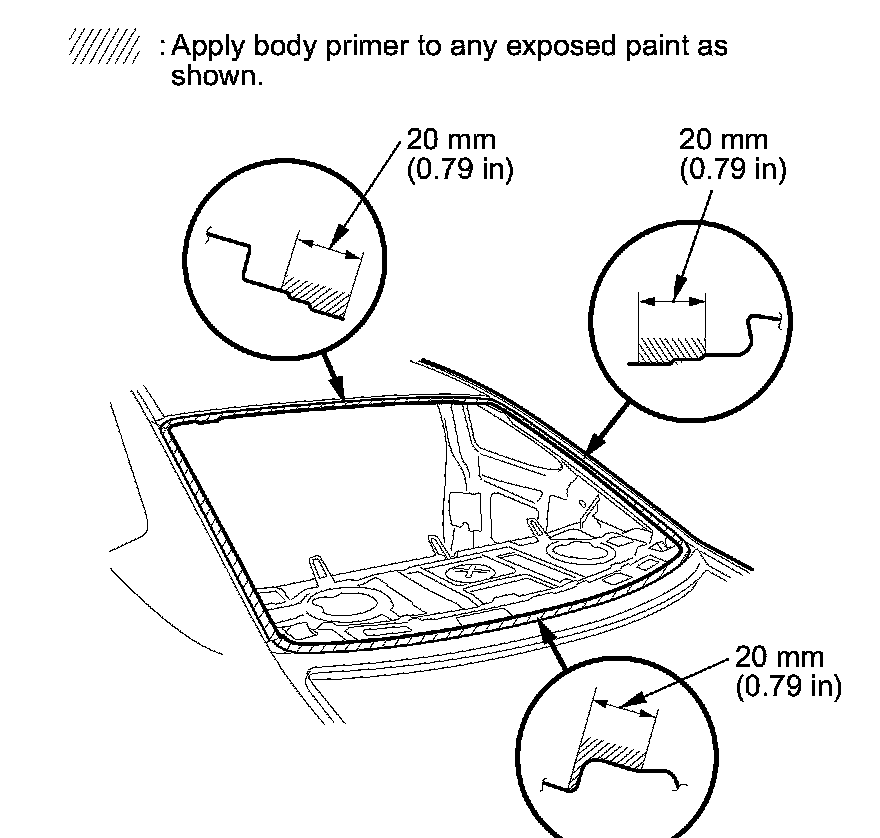 : Apply body primer to any exposed paint as shown.

20 mm
(0.79 in)

20 mm
(0.79 in)

20 mm
(0.79 in)