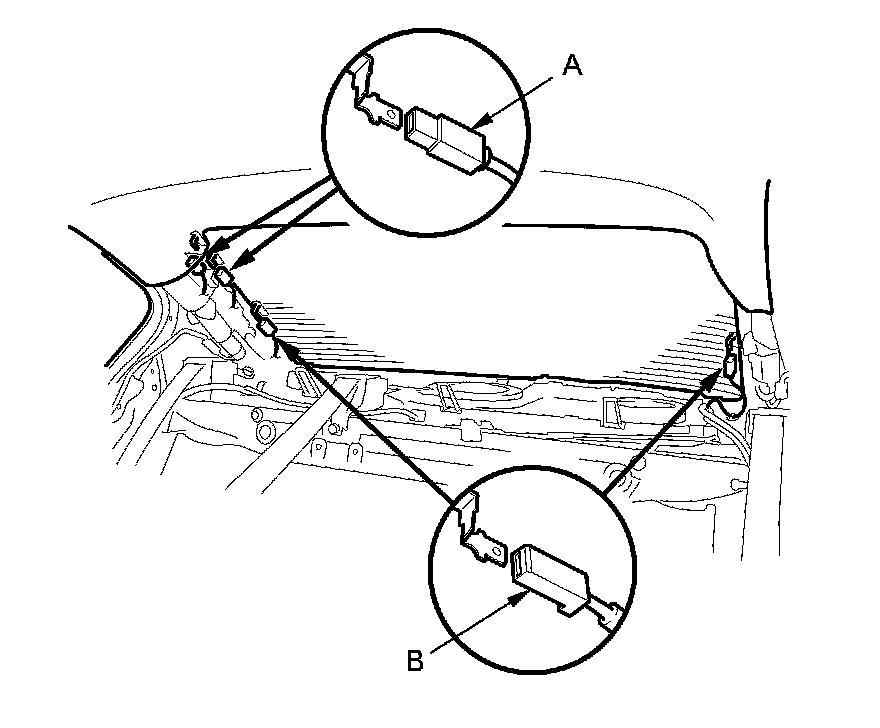 A

B