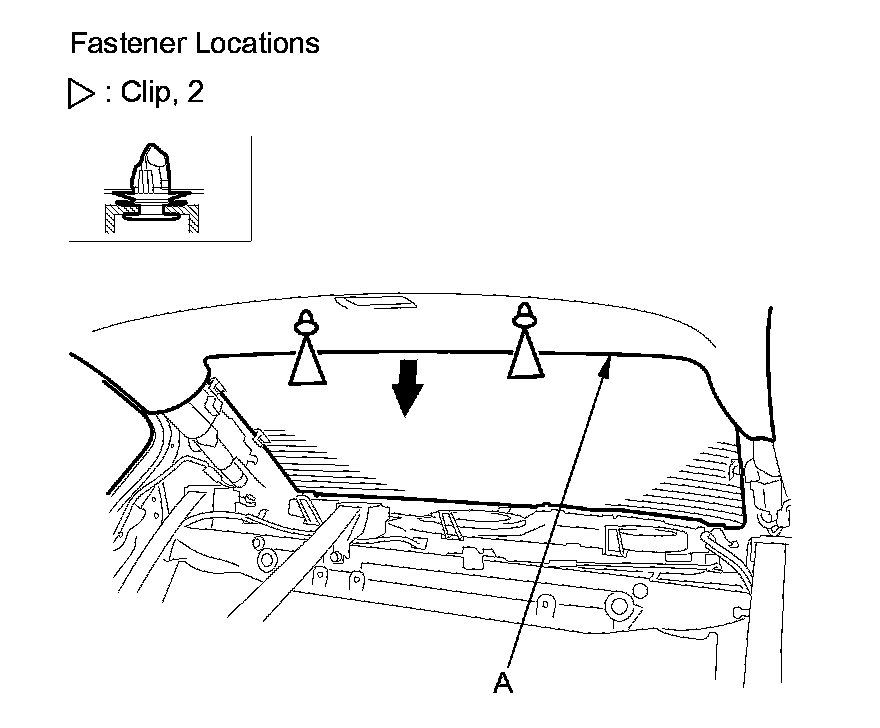 Fastener Locations

▷ : Clip, 2

A