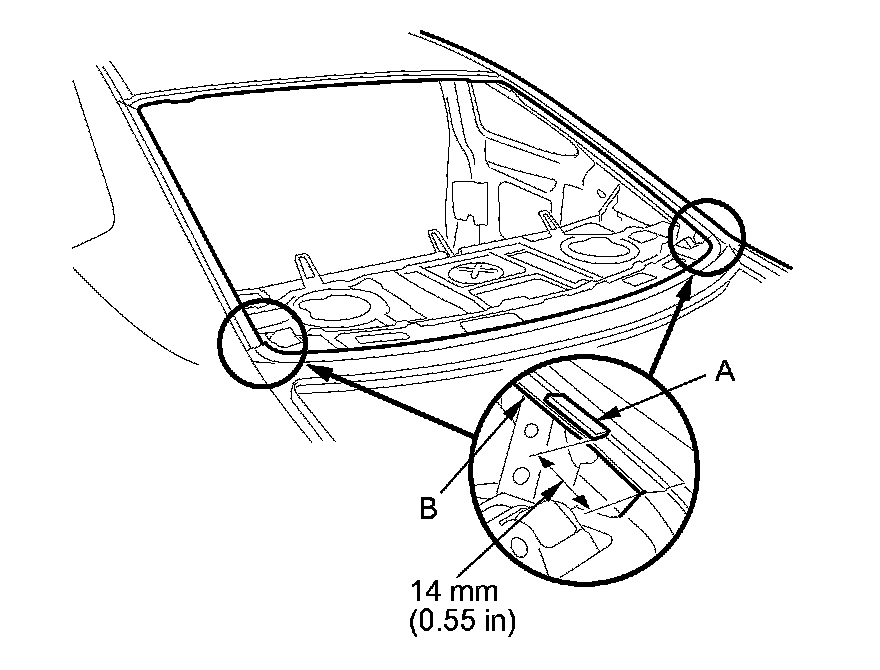 A

B

14 mm
(0.55 in)