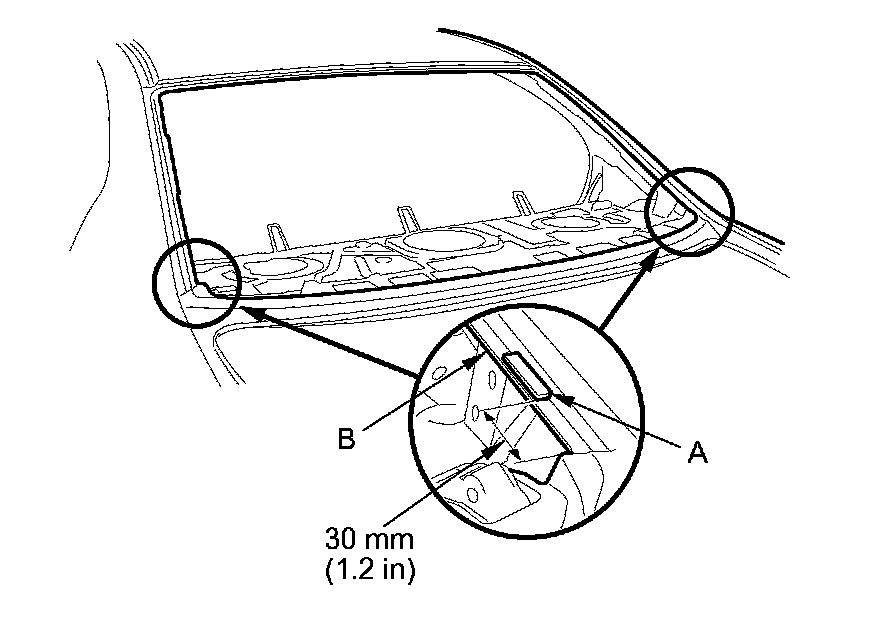 B

A

30 mm
(1.2 in)