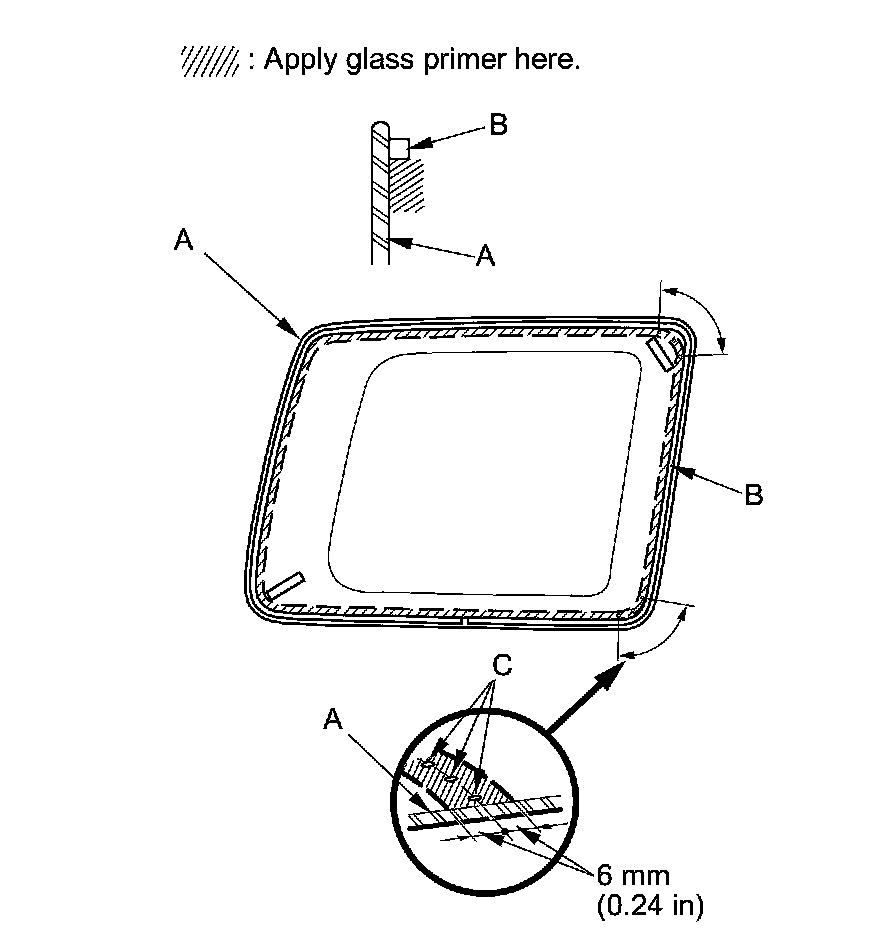 : Apply glass primer here.

B

A

A

B

C

A

6 mm
(0.24 in)