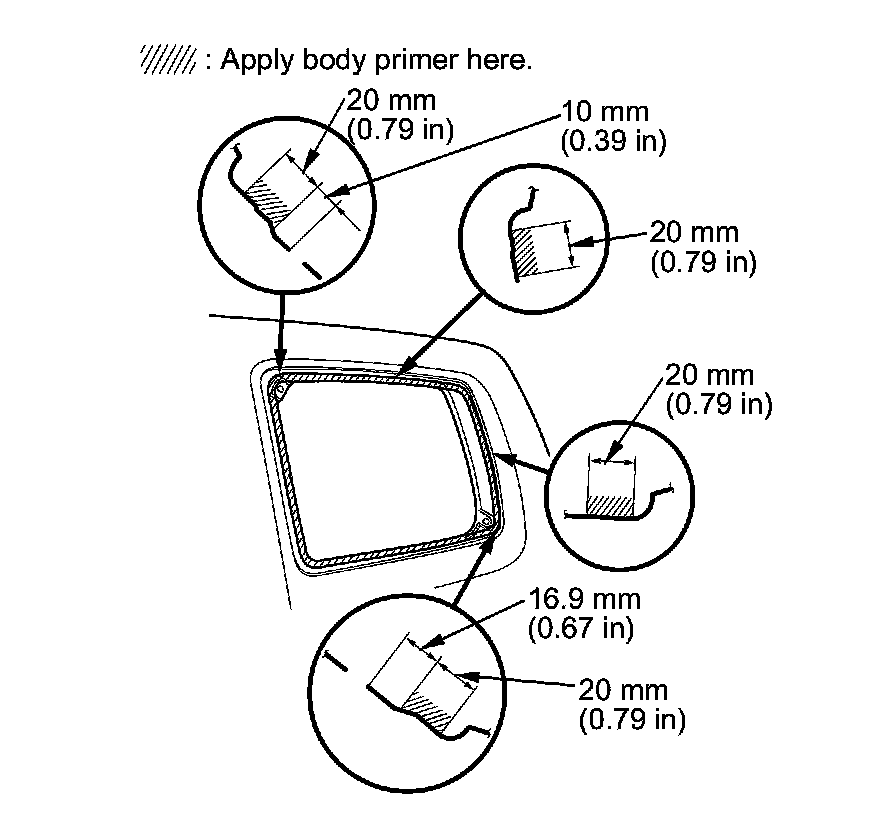 : Apply body primer here.

20 mm
(0.79 in)

10 mm
(0.39 in)

20 mm
(0.79 in)

20 mm
(0.79 in)

16.9 mm
(0.67 in)

20 mm
(0.79 in)