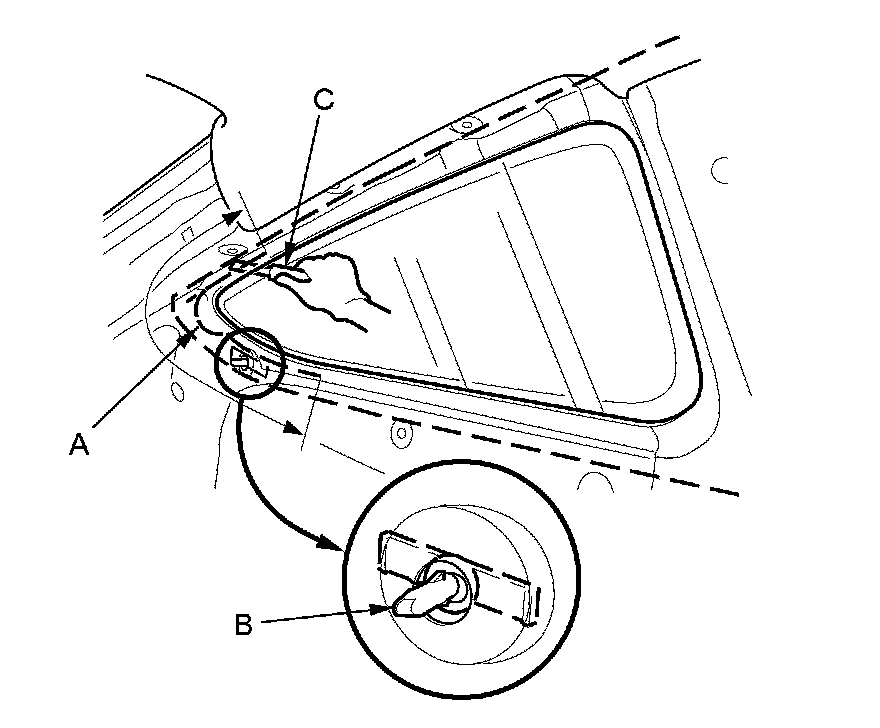 C
A
B