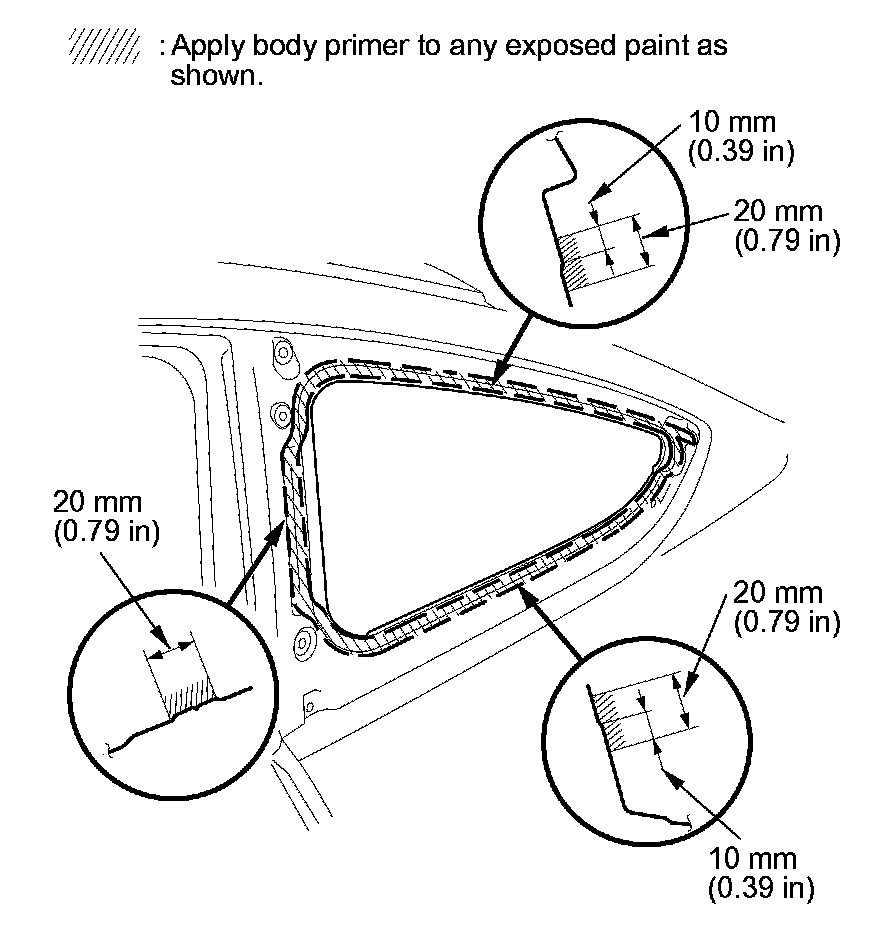 : Apply body primer to any exposed paint as shown.

10 mm
(0.39 in)

20 mm
(0.79 in)

20 mm
(0.79 in)

20 mm
(0.79 in)

10 mm
(0.39 in)