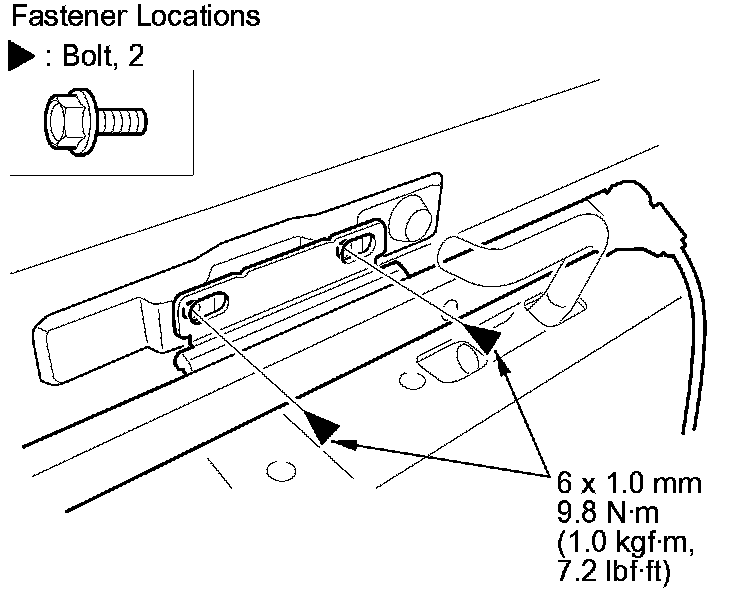 Fastener Locations

▶ : Bolt, 2

6 x 1.0 mm
9.8 N·m
(1.0 kgf·m,
7.2 lbf·ft)