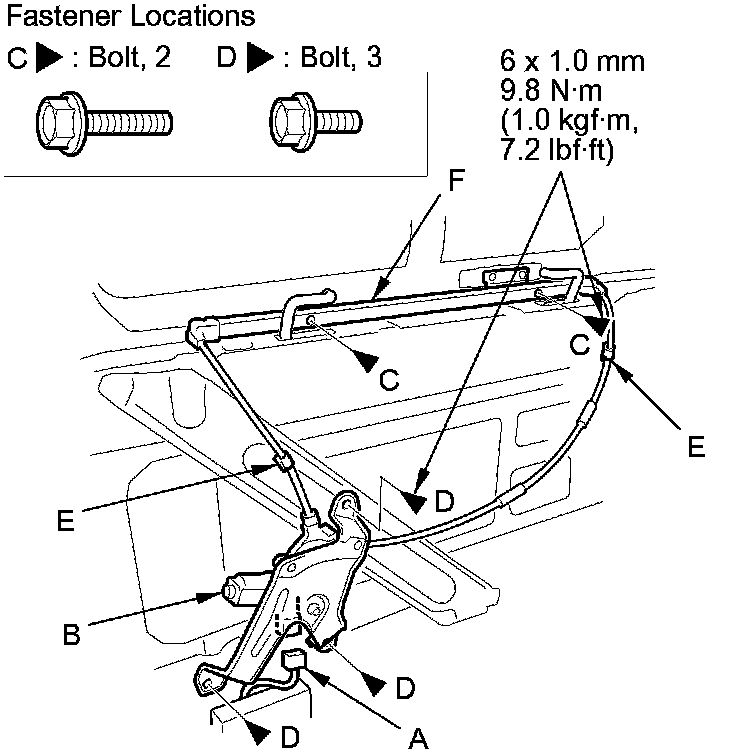 Fastener Locations

C ▶ : Bolt, 2

D ▶ : Bolt, 3

6 x 1.0 mm
9.8 N·m
(1.0 kgf·m,
7.2 lbf·ft)

F

C

C

E

E

D

B

D

D

A