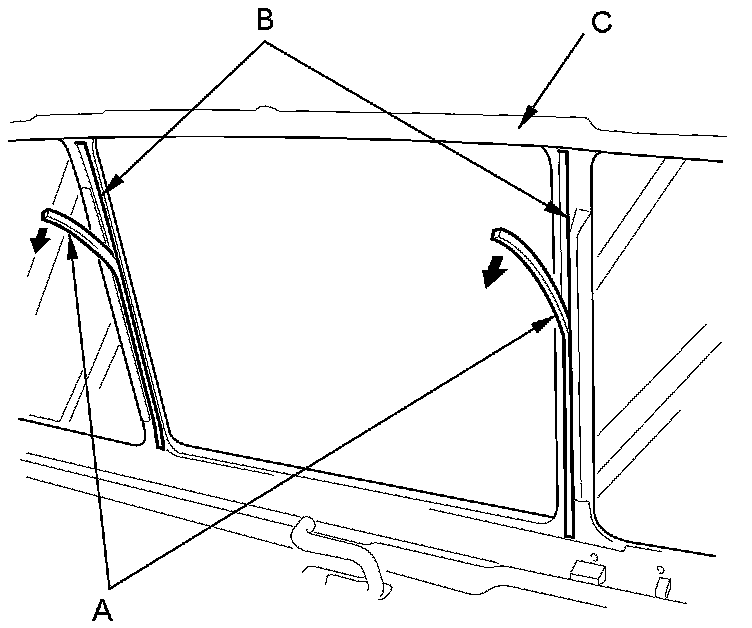 B
C
A