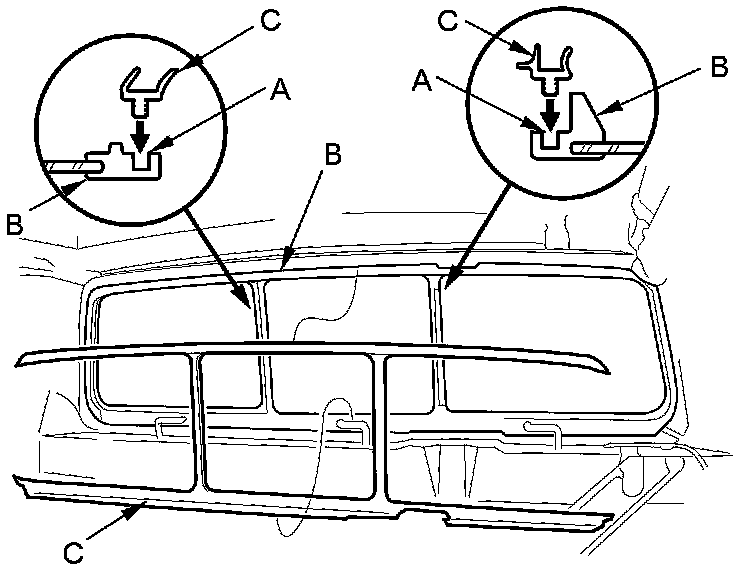 C
A
B
B
C
A
B
C