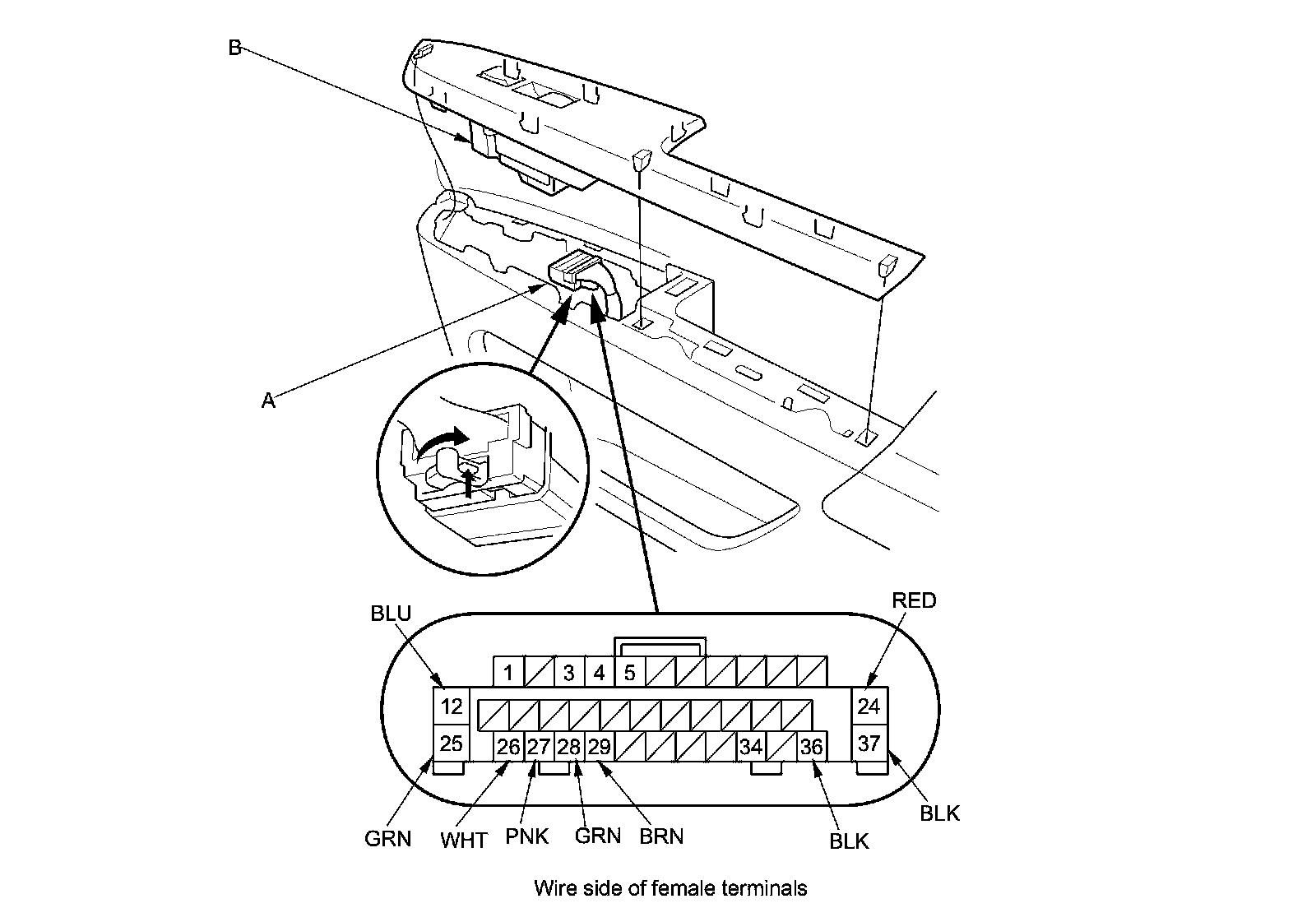 B

A

BLU

RED

1 3 4 5

12

24

25

26 27 28 29 34 36

37

GRN WHT PNK GRN BRN BLK BLK

Wire side of female terminals