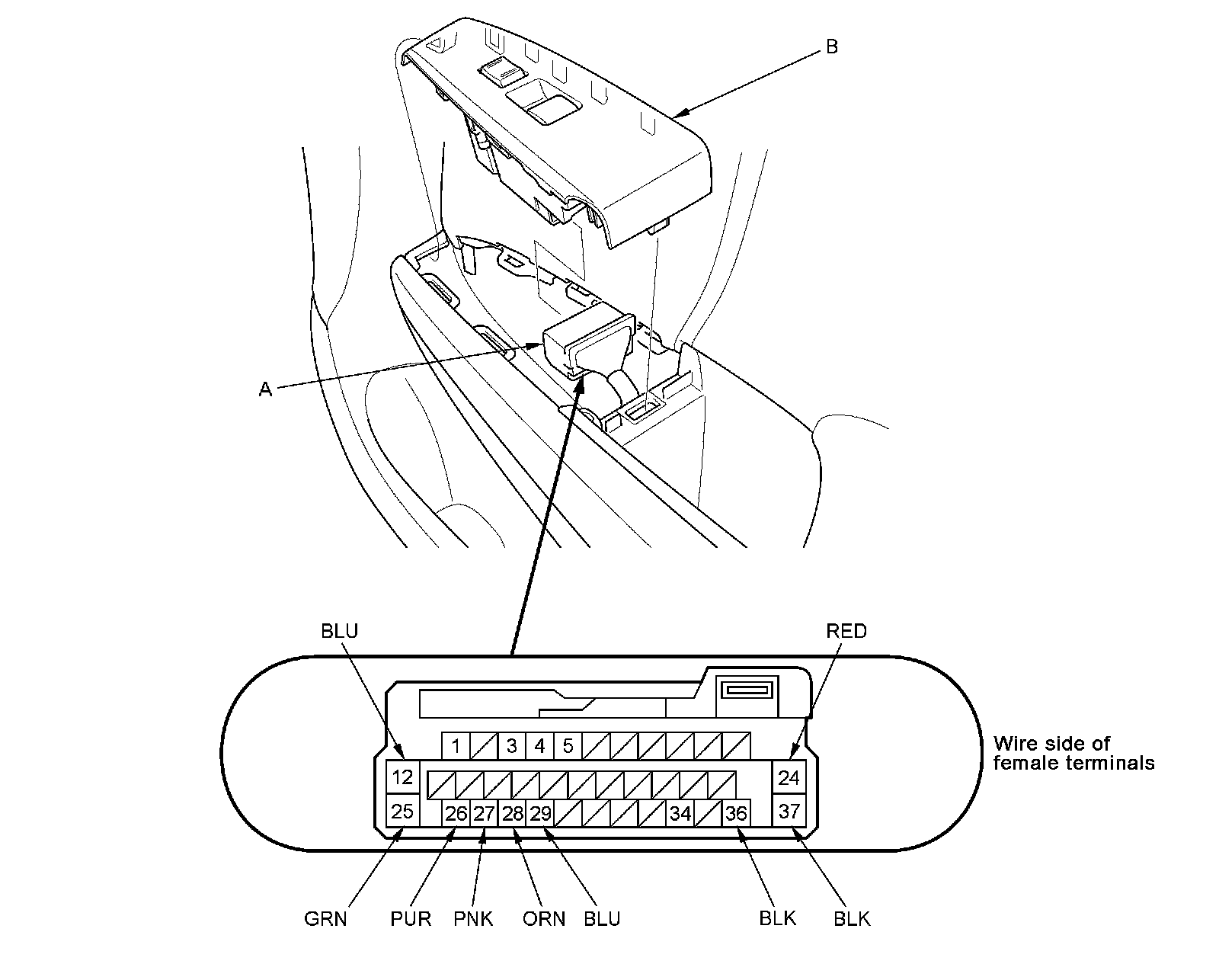 B

A

BLU

RED

1 3 4 5

12

24

25

26 27 28 29 34 36

37

Wire side of female terminals

GRN PUR PNK ORN BLU BLK BLK