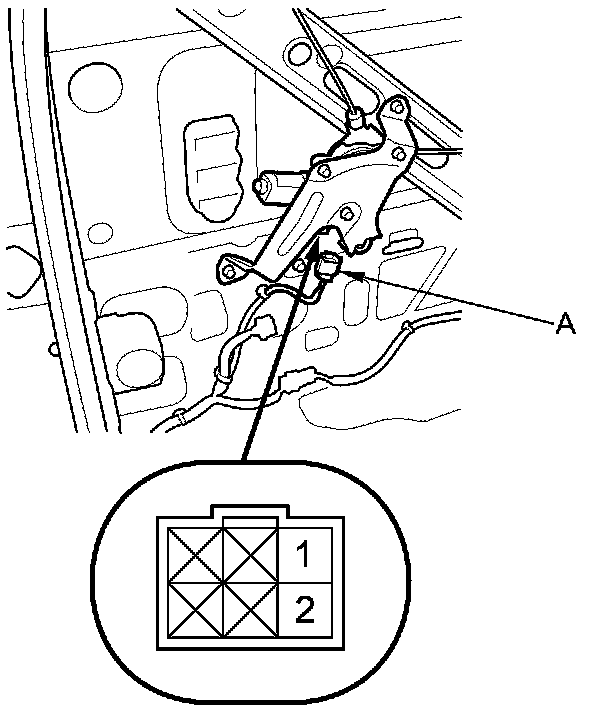 A

1

2