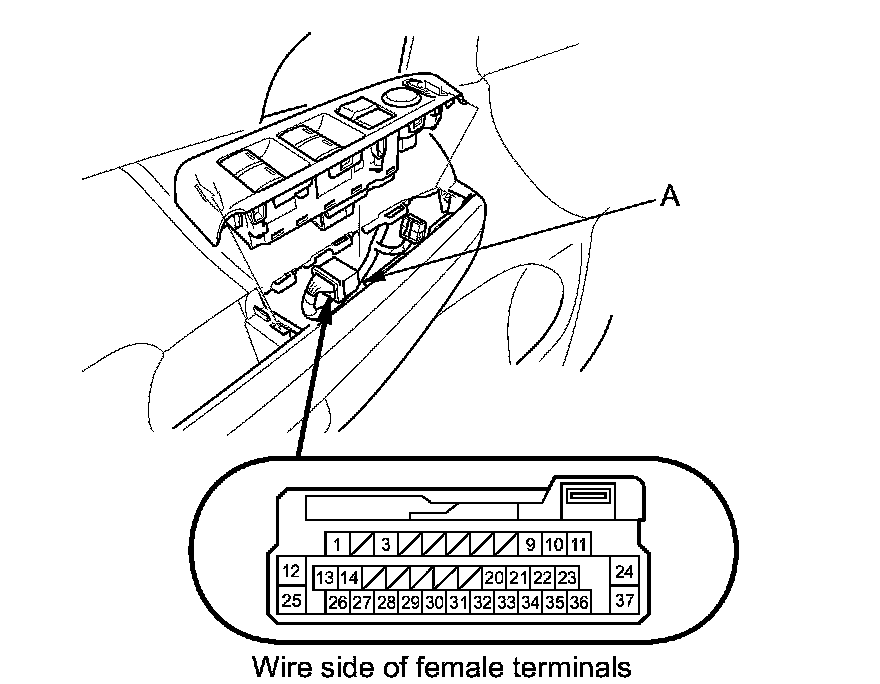 A

1 3 9 10 11
12 13 14 20 21 22 23 24
25 26 27 28 29 30 31 32 33 34 35 36 37

Wire side of female terminals