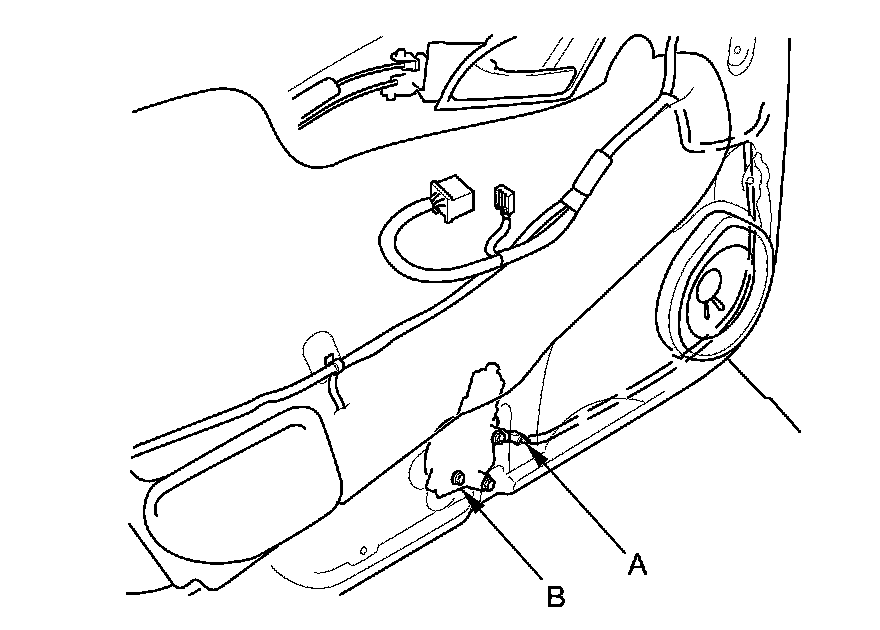 A

B