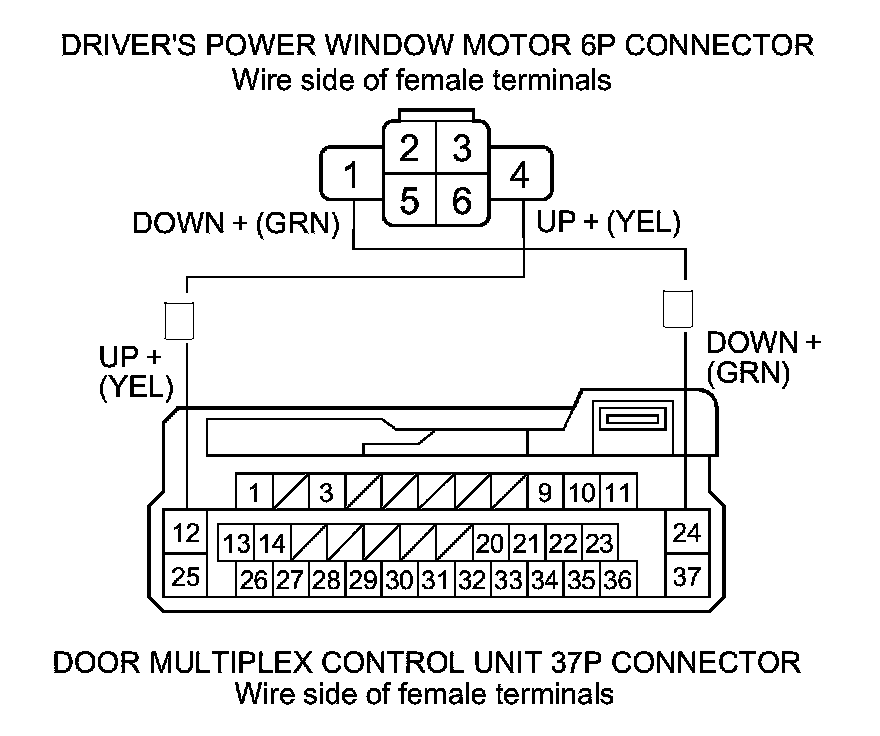 DRIVER'S POWER WINDOW MOTOR 6P CONNECTOR
Wire side of female terminals

2 3
1 4
5 6

DOWN + (GRN)
UP + (YEL)

UP + (YEL)
DOWN + (GRN)

1 3 9 10 11
12 13 14 20 21 22 23 24
25 26 27 28 29 30 31 32 33 34 35 36 37

DOOR MULTIPLEX CONTROL UNIT 37P CONNECTOR
Wire side of female terminals