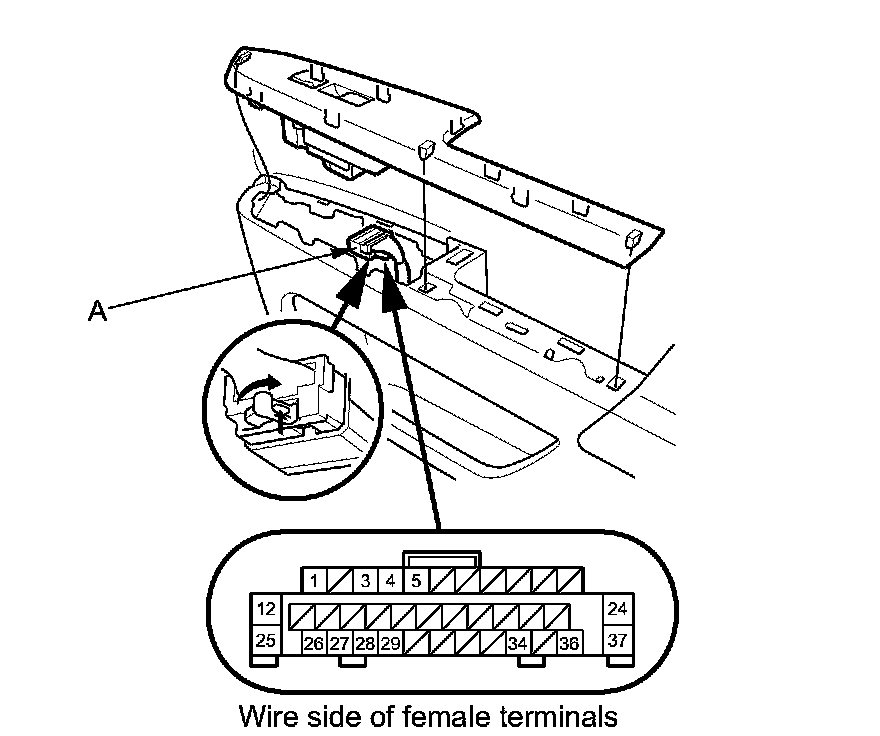 A

1
3
4
5
12
24
25
26
27
28
29
34
36
37

Wire side of female terminals