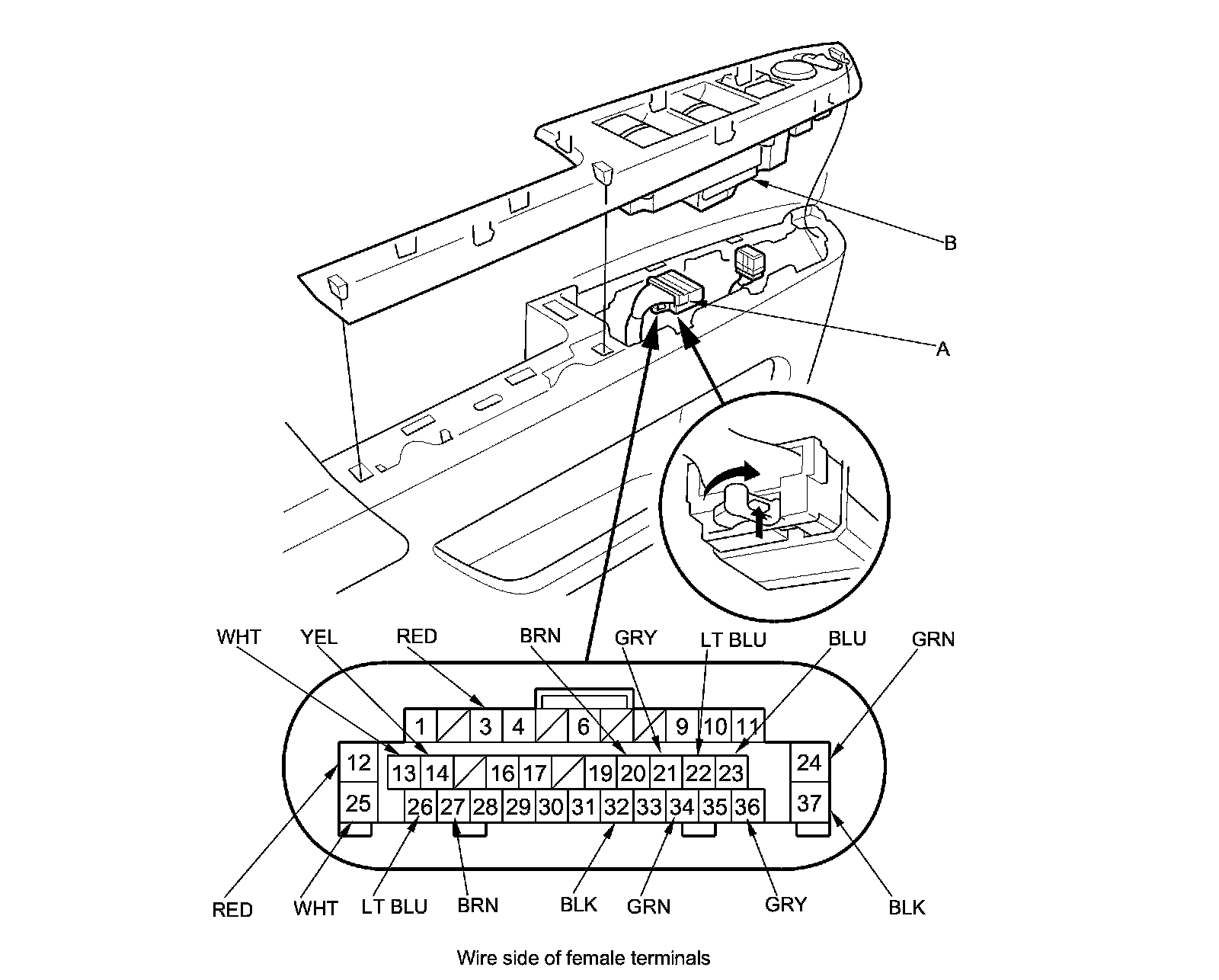 B

A

WHT YEL RED BRN GRY LT BLU BLU GRN

1 3 4 6 9 10 11

12 13 14 16 17 19 20 21 22 23 24

25 26 27 28 29 30 31 32 33 34 35 36 37

RED WHT LT BLU BRN BLK GRN GRY BLK

Wire side of female terminals