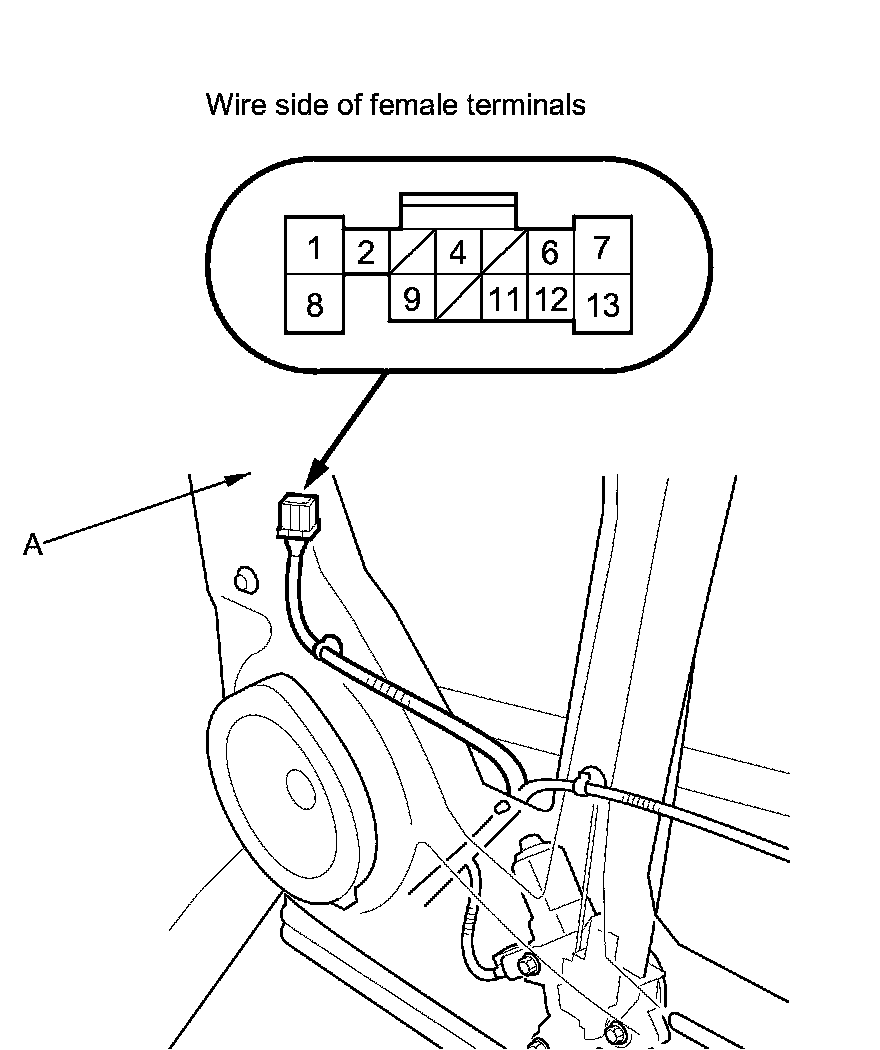 Wire side of female terminals

1 2 4 6 7
8 9 11 12 13

A