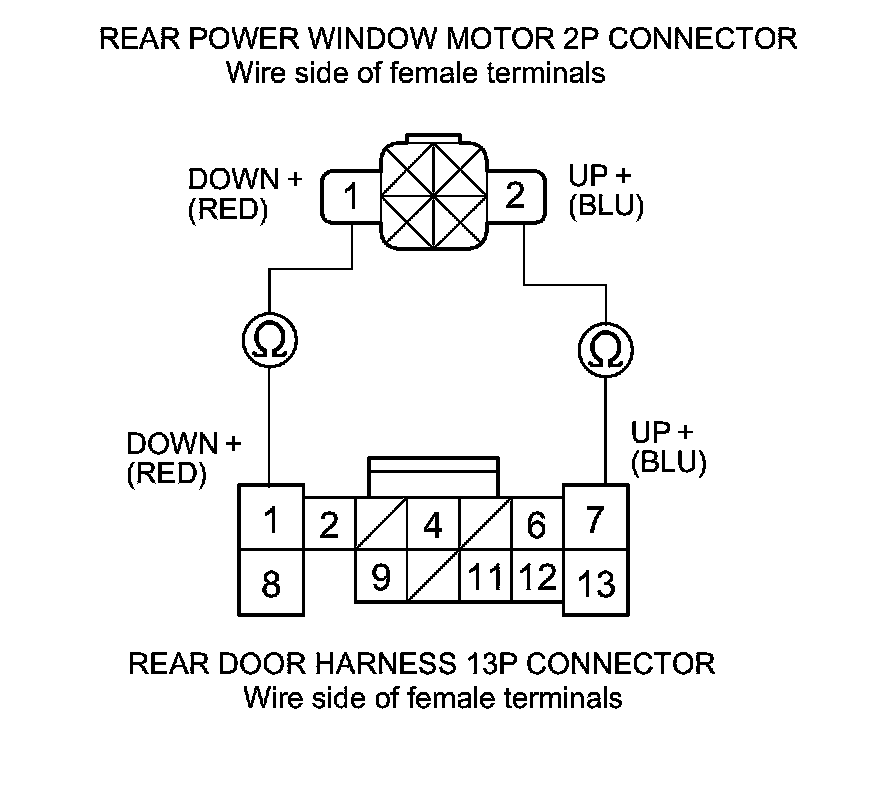 REAR POWER WINDOW MOTOR 2P CONNECTOR
Wire side of female terminals

DOWN +
(RED)

1

2

UP +
(BLU)

Ω

Ω

DOWN +
(RED)

UP +
(BLU)

1

2

4

6

7

8

9

11

12

13

REAR DOOR HARNESS 13P CONNECTOR
Wire side of female terminals