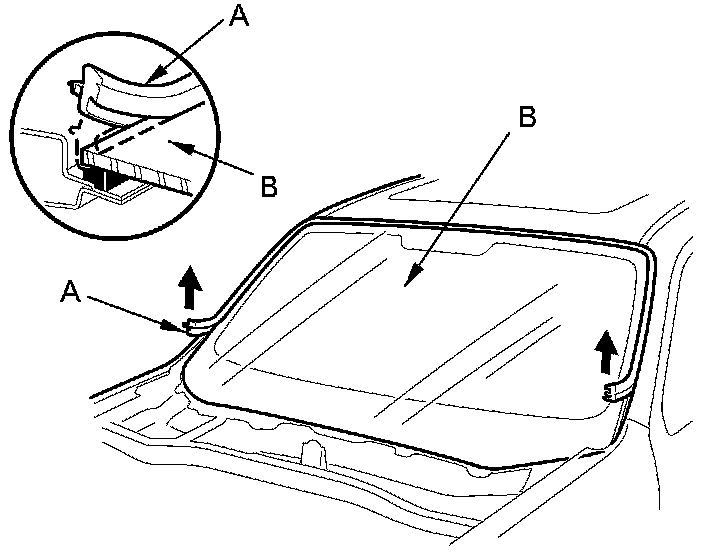 A
B
B
A