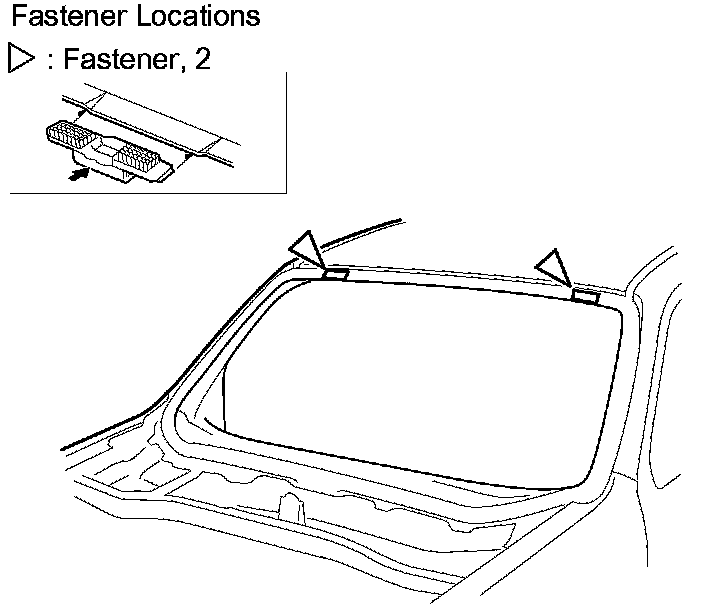 Fastener Locations

▷ : Fastener, 2