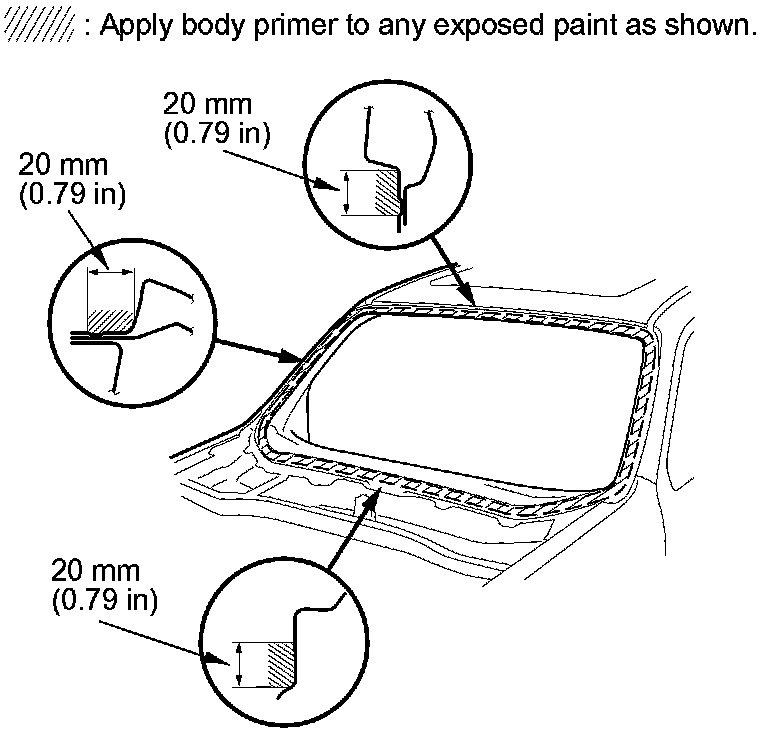 : Apply body primer to any exposed paint as shown.

20 mm
(0.79 in)

20 mm
(0.79 in)

20 mm
(0.79 in)