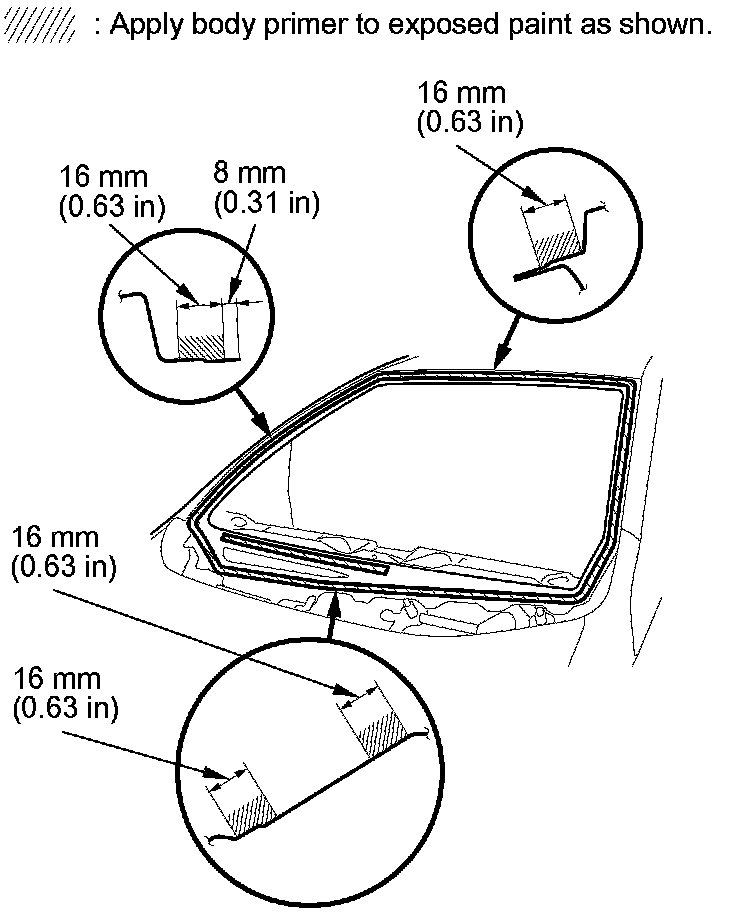 : Apply body primer to exposed paint as shown.

16 mm
(0.63 in)

16 mm
(0.63 in)

8 mm
(0.31 in)

16 mm
(0.63 in)

16 mm
(0.63 in)