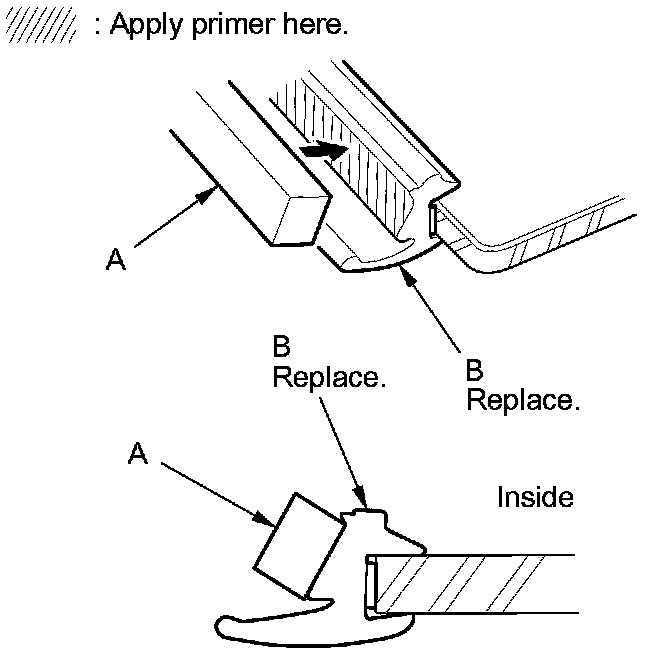 : Apply primer here.

A

B
Replace.

B
Replace.

A

Inside