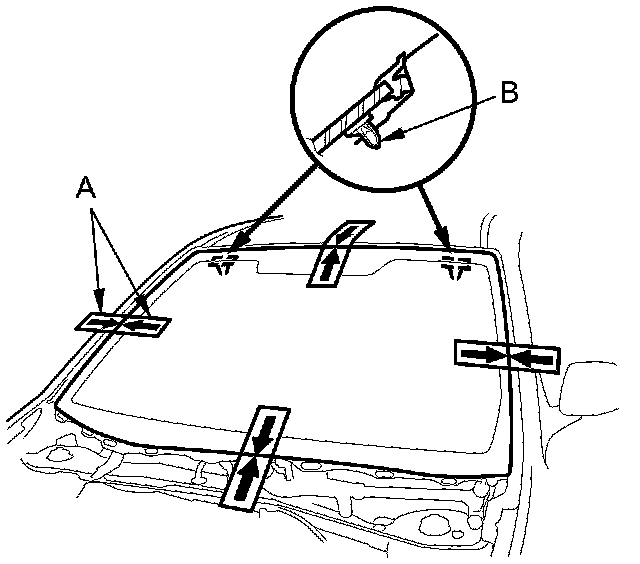 B

A