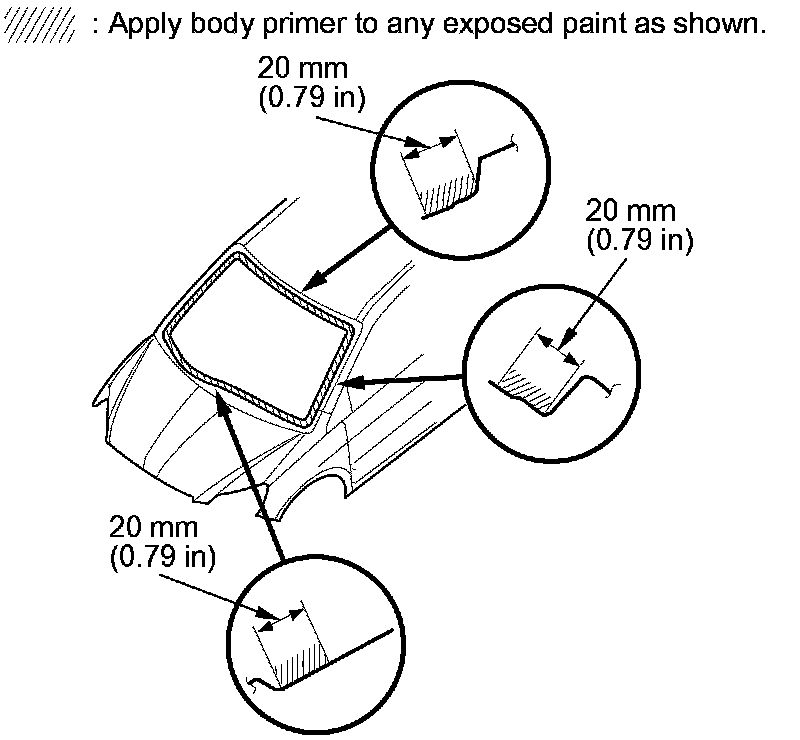 : Apply body primer to any exposed paint as shown.

20 mm
(0.79 in)

20 mm
(0.79 in)

20 mm
(0.79 in)