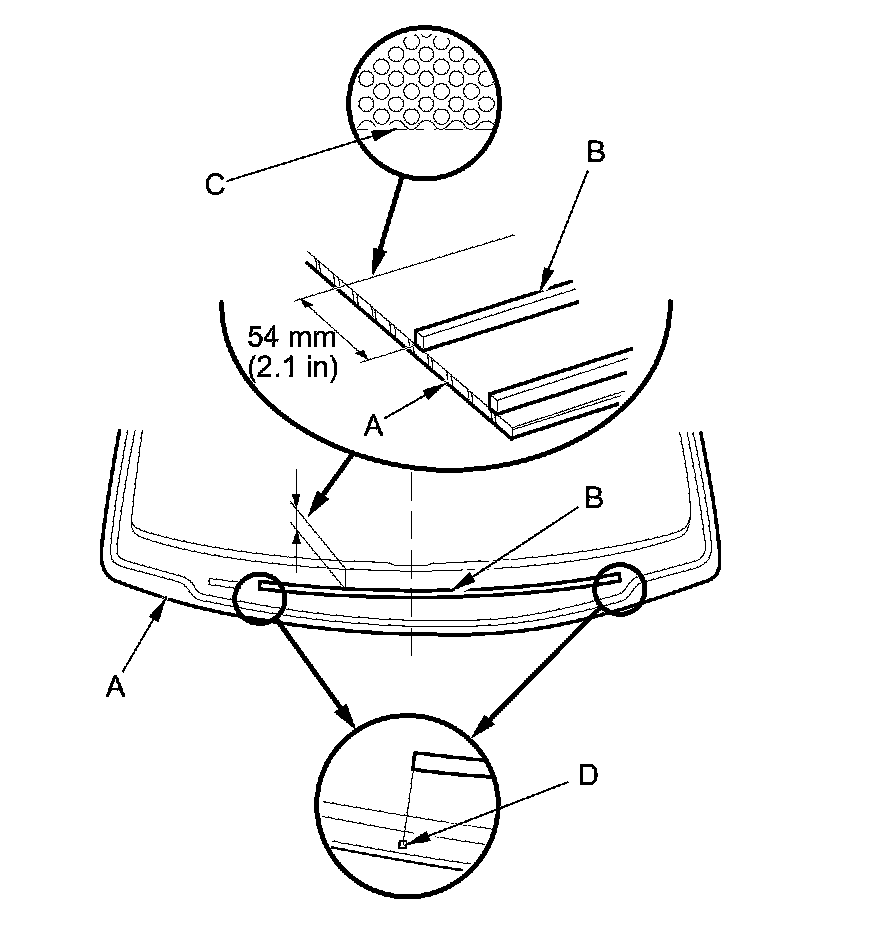 C

B

54 mm
(2.1 in)

A

B

A

D