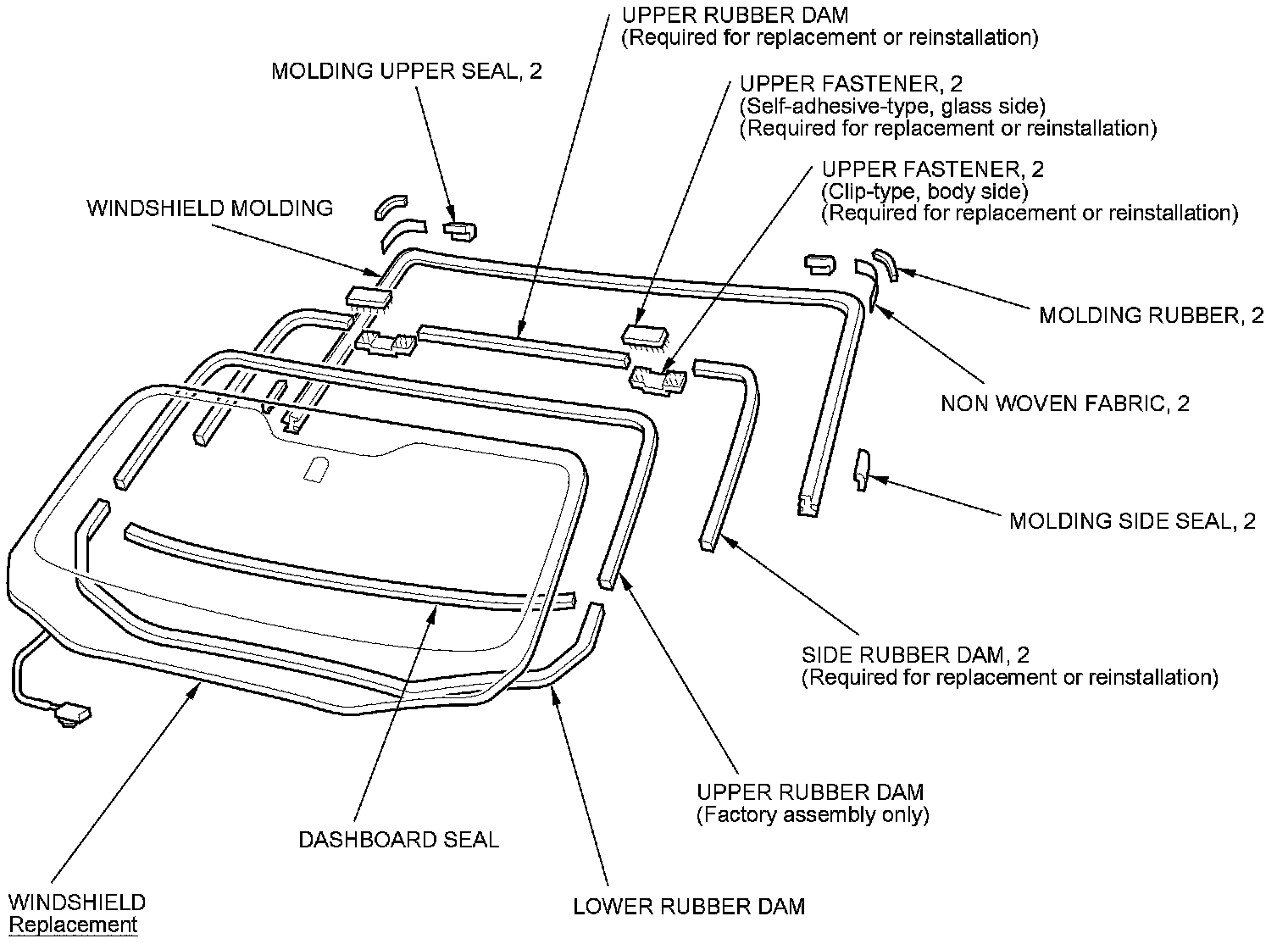 UPPER RUBBER DAM
(Required for replacement or reinstallation)

MOLDING UPPER SEAL, 2

UPPER FASTENER, 2
(Self-adhesive-type, glass side)
(Required for replacement or reinstallation)

UPPER FASTENER, 2
(Clip-type, body side)
(Required for replacement or reinstallation)

WINDSHIELD MOLDING

MOLDING RUBBER, 2

NON WOVEN FABRIC, 2

MOLDING SIDE SEAL, 2

SIDE RUBBER DAM, 2
(Required for replacement or reinstallation)

UPPER RUBBER DAM
(Factory assembly only)

DASHBOARD SEAL

WINDSHIELD
Replacement

LOWER RUBBER DAM