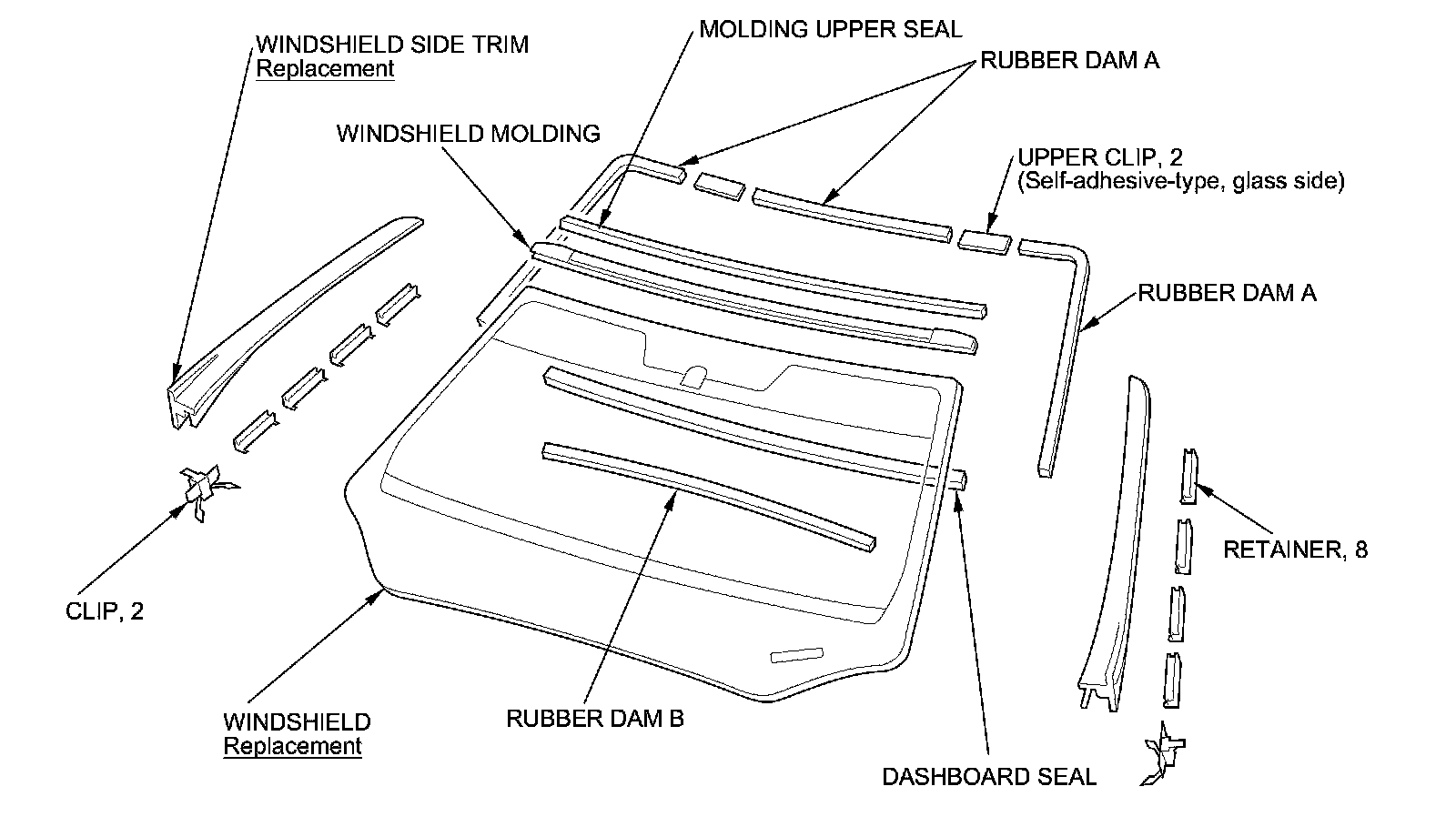 WINDSHIELD SIDE TRIM
Replacement

MOLDING UPPER SEAL

RUBBER DAM A

WINDSHIELD MOLDING

UPPER CLIP, 2
(Self-adhesive-type, glass side)

RUBBER DAM A

RETAINER, 8

CLIP, 2

WINDSHIELD
Replacement

RUBBER DAM B

DASHBOARD SEAL