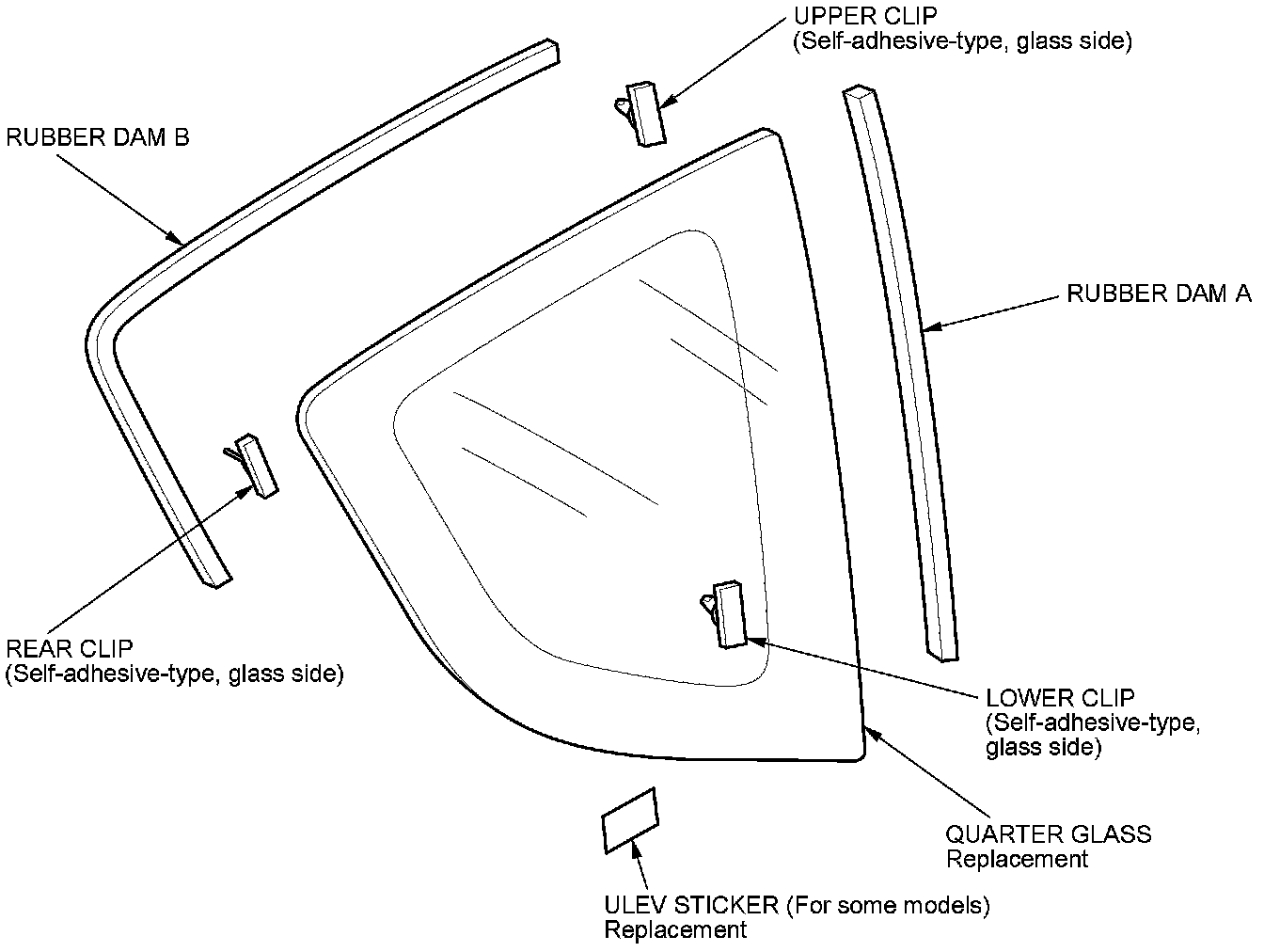 UPPER CLIP
(Self-adhesive-type, glass side)

RUBBER DAM B

RUBBER DAM A

REAR CLIP
(Self-adhesive-type, glass side)

LOWER CLIP
(Self-adhesive-type, glass side)

QUARTER GLASS
Replacement

ULEV STICKER (For some models)
Replacement