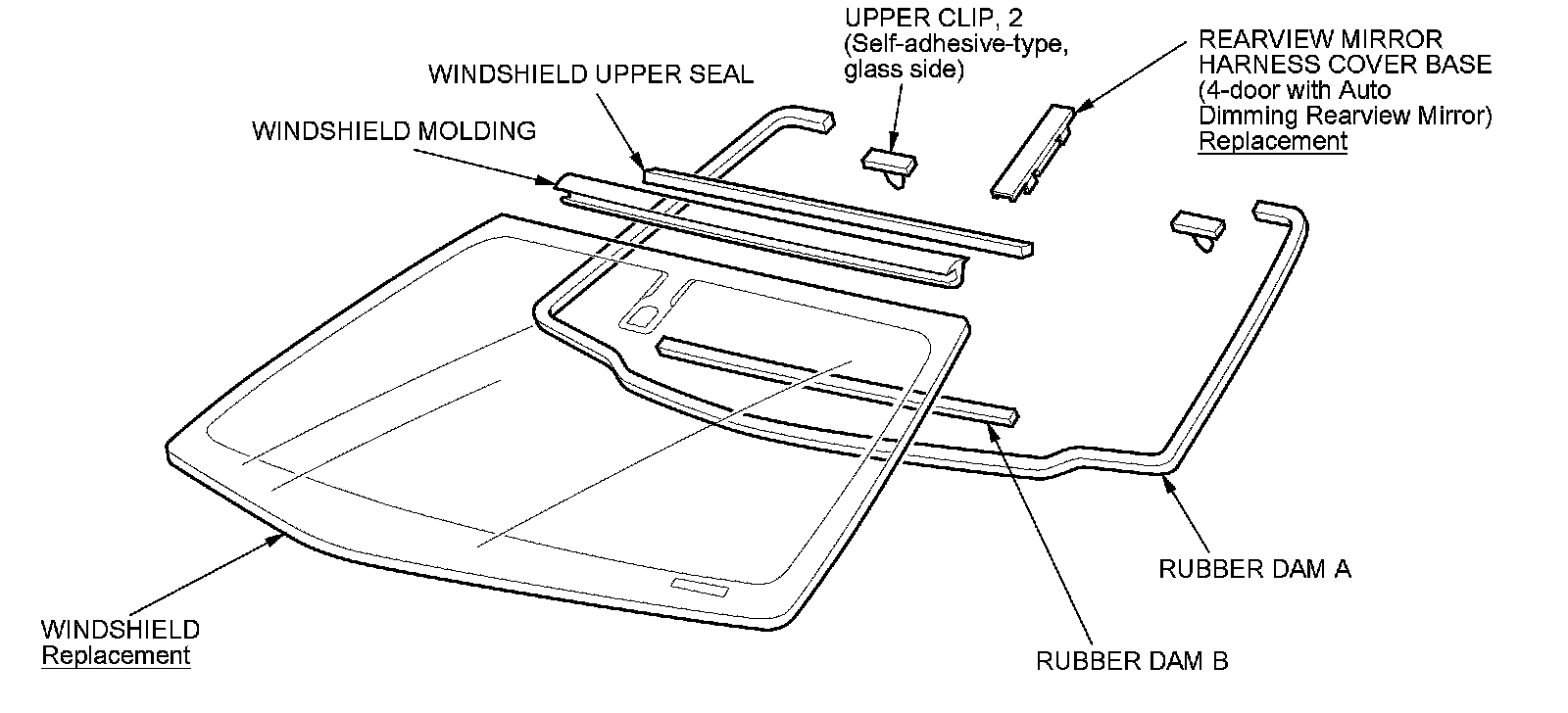 UPPER CLIP, 2
(Self-adhesive-type, glass side)

REARVIEW MIRROR HARNESS COVER BASE
(4-door with Auto Dimming Rearview Mirror)
Replacement

WINDSHIELD UPPER SEAL

WINDSHIELD MOLDING

RUBBER DAM A

WINDSHIELD
Replacement

RUBBER DAM B